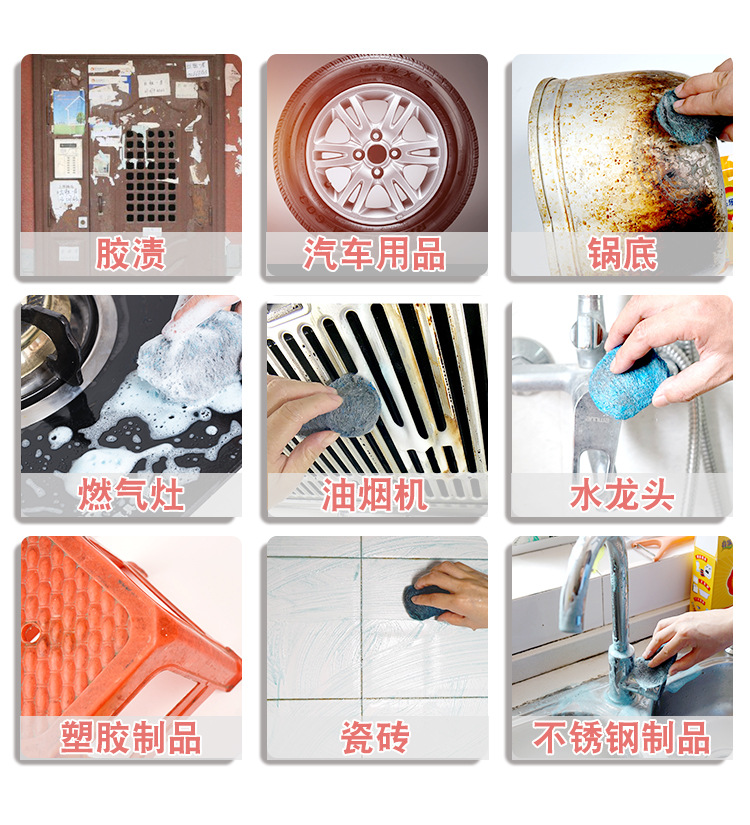 胶渍

汽车用品

锅底

燃气灶

油烟机

水龙头

塑胶制品

瓷砖

不锈钢制品