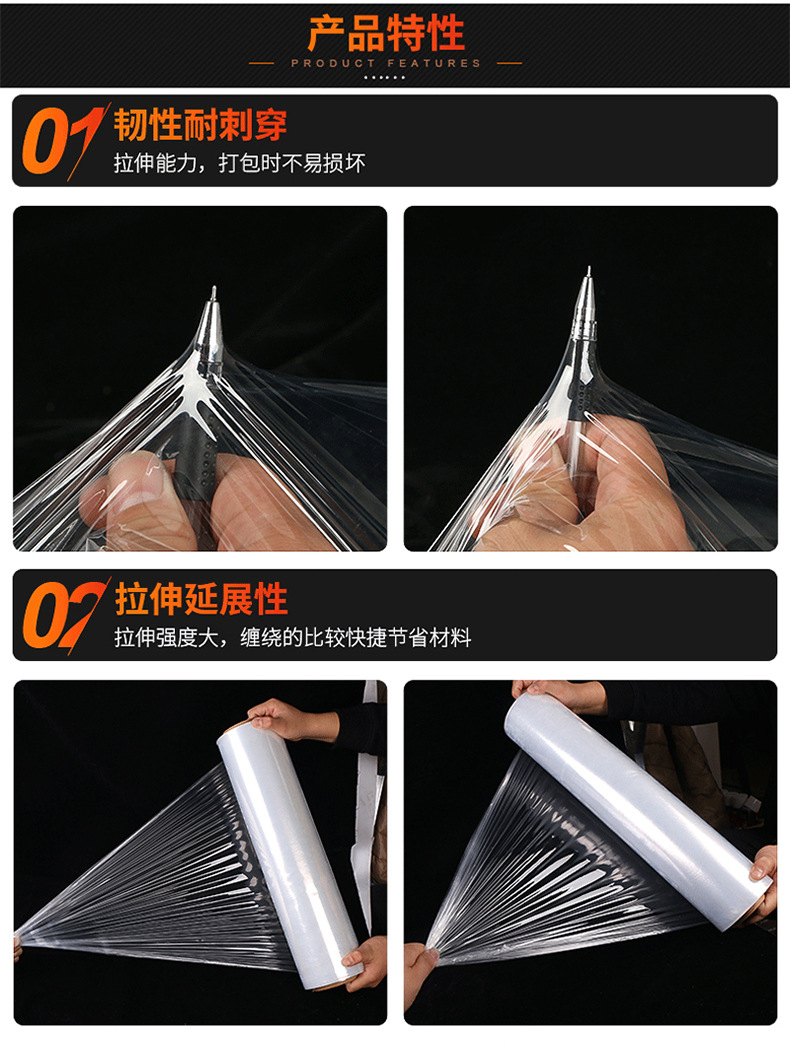 产品特性
PRODUCT FEATURES

01 韧性耐刺穿
拉伸能力，打包时不易损坏

02 拉伸延展性
拉伸强度大，缠绕的比较快捷节省材料