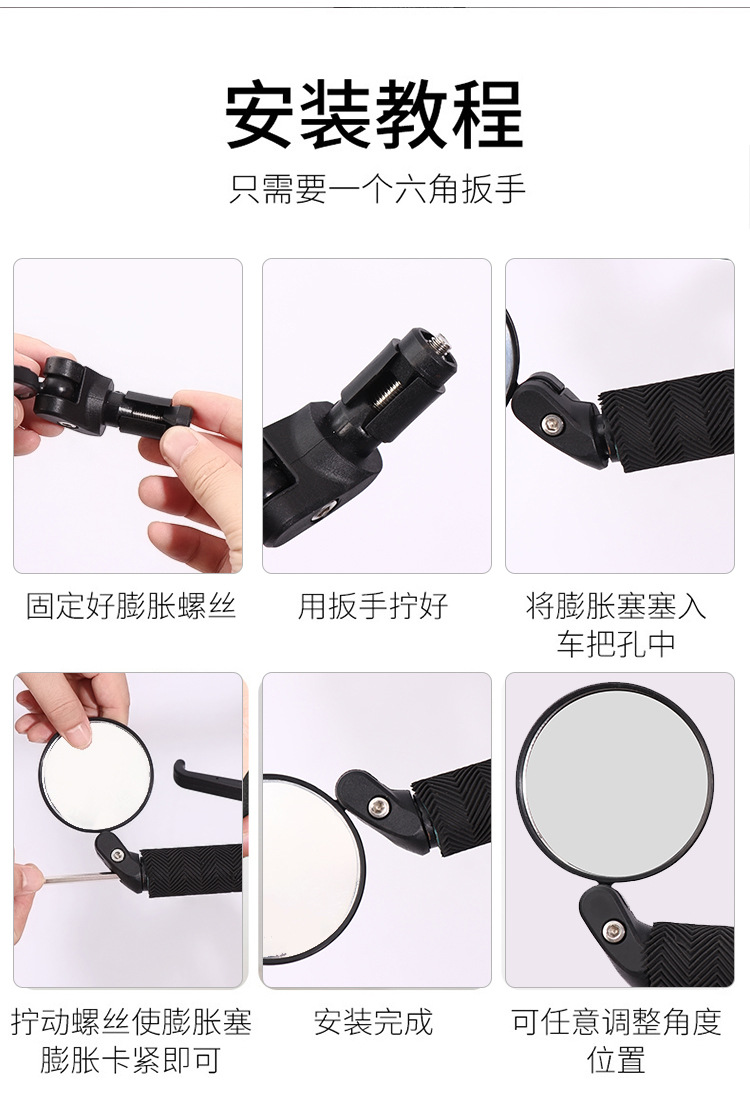 安装教程

只需要一个六角扳手

固定好膨胀螺丝

用扳手拧好

将膨胀塞塞入车把孔中

拧动螺丝使膨胀塞膨胀卡紧即可

安装完成

可任意调整角度位置