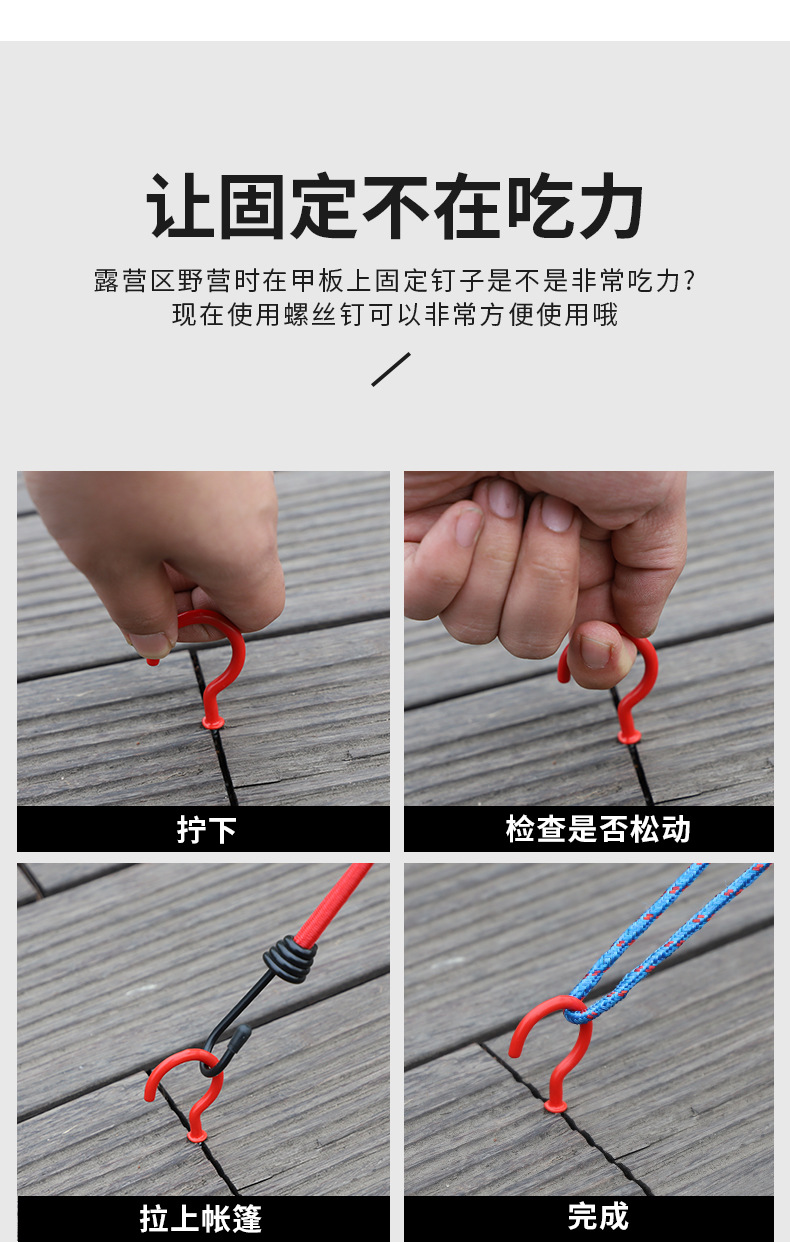 让固定不在吃力

露营区野营时在甲板上固定钉子是不是非常吃力？
现在使用螺丝钉可以非常方便使用哦

拧下

检查是否松动

拉上帐篷

完成