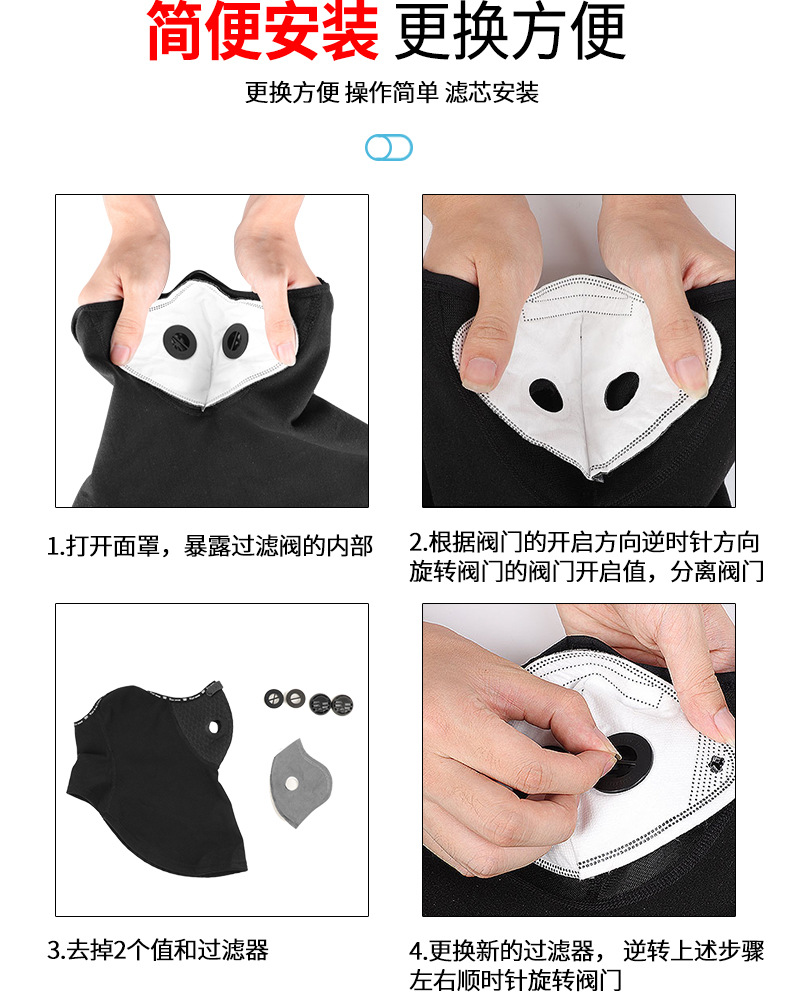 简便安装 更换方便

更换方便 操作简单 滤芯安装

1.打开面罩，暴露过滤阀的内部

2.根据阀门的开启方向逆时针方向旋转阀门的阀门开启值，分离阀门

3.去掉2个值和过滤器

4.更换新的过滤器， 逆转上述步骤左右顺时针旋转阀门