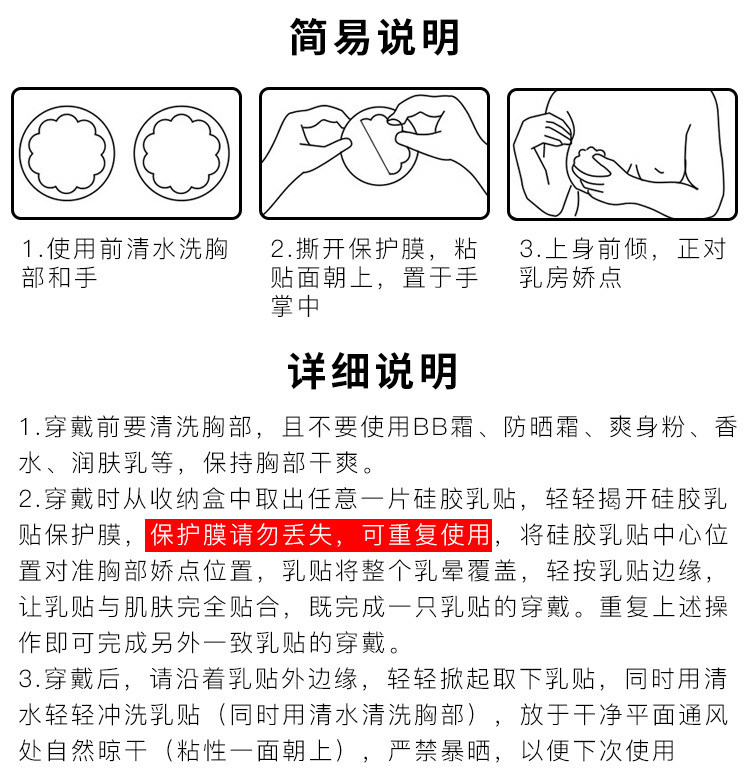 简易说明

1.使用前清水洗胸部和手

2.撕开保护膜，粘贴面朝上，置于手掌中

3.上身前倾，正对乳房娇点

详细说明

1.穿戴前要清洗胸部，且不要使用BB霜、防晒霜、爽身粉、香水、润肤乳等，保持胸部干爽。
2.穿戴时从收纳盒中取出任意一片硅胶乳贴，轻轻揭开硅胶乳贴保护膜，保护膜请勿丢失，可重复使用，将硅胶乳贴中心位置对准胸部娇点位置，乳贴将整个乳晕覆盖，轻按乳贴边缘，让乳贴与肌肤完全贴合，既完成一只乳贴的穿戴。重复上述操作即可完成另外一致乳贴的穿戴。
3.穿戴后，请沿着乳贴外边缘，轻轻掀起取下乳贴，同时用清水轻轻冲洗乳贴（同时用清水清洗胸部），放于干净平面通风处自然晾干（粘性一面朝上），严禁暴晒，以便下次使用