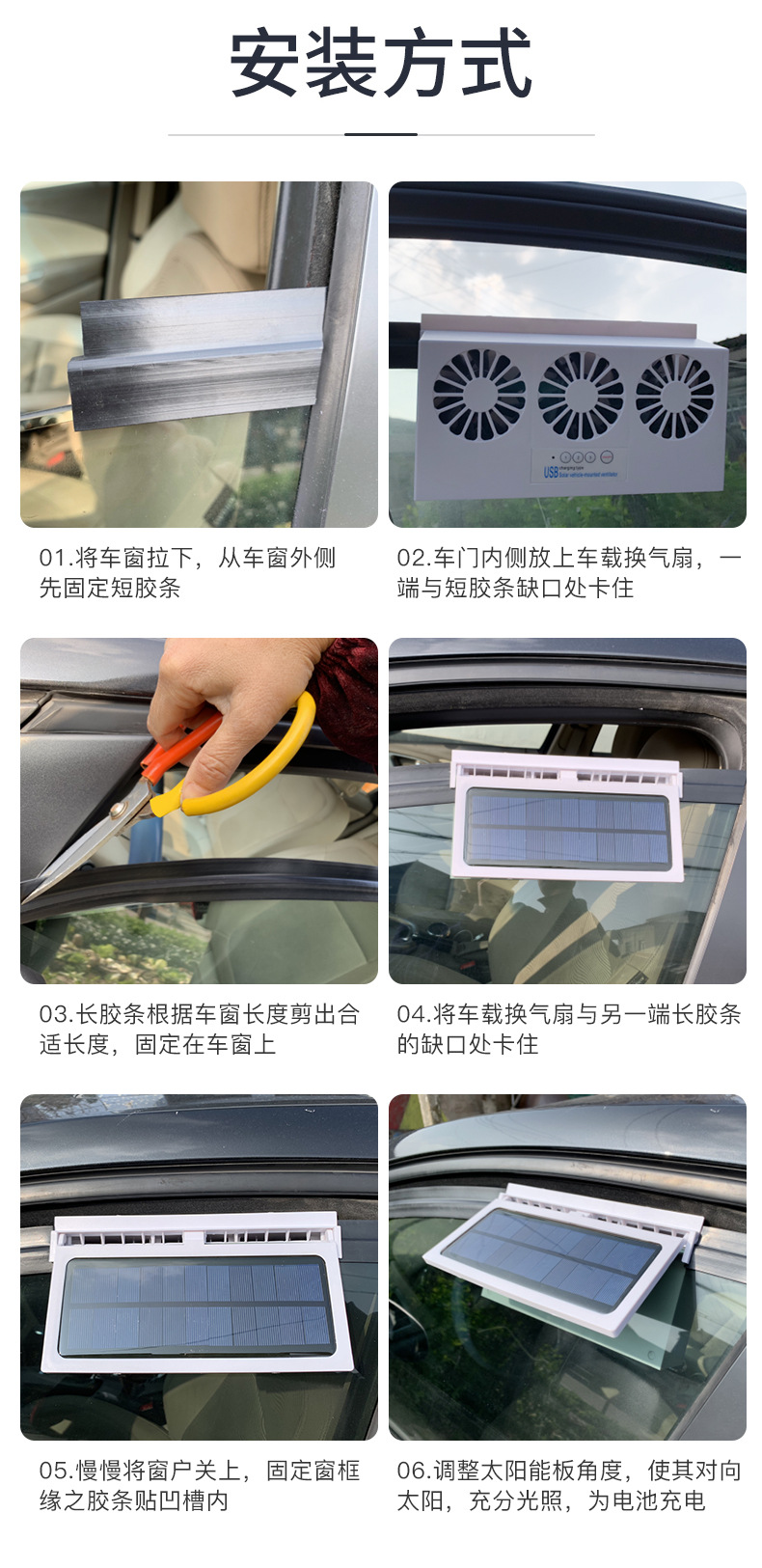 安装方式

USB
charging type
Solar vehicle-mounted ventilator

01.将车窗拉下，从车窗外侧先固定短胶条

02.车门内侧放上车载换气扇，一端与短胶条缺口处卡住

03.长胶条根据车窗长度剪出合适长度，固定在车窗上

04.将车载换气扇与另一端长胶条的缺口处卡住

05.慢慢将窗户关上，固定窗框缘之胶条贴凹槽内

06.调整太阳能板角度，使其对向太阳，充分光照，为电池充电