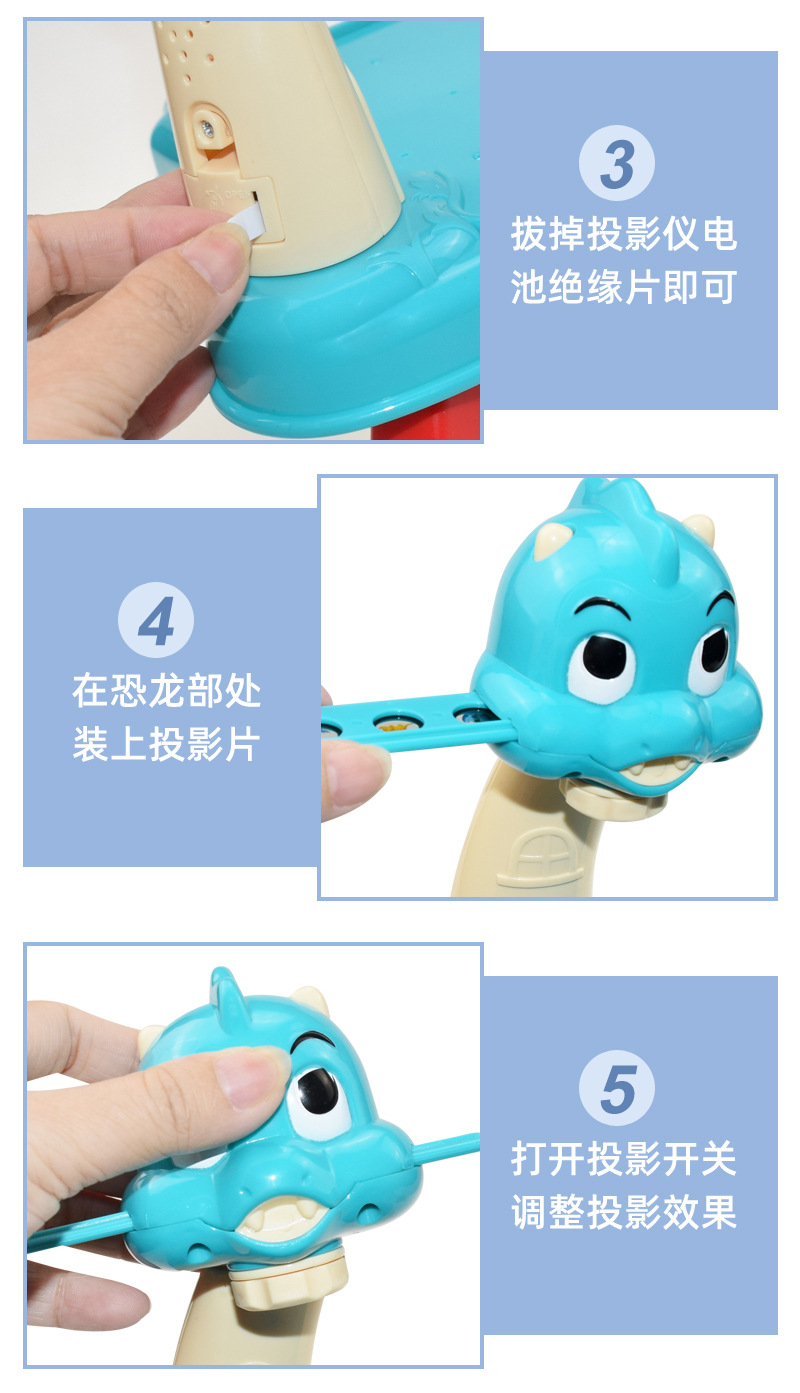 3

拔掉投影仪电池绝缘片即可

4

在恐龙部处装上投影片

5

打开投影开关调整投影效果