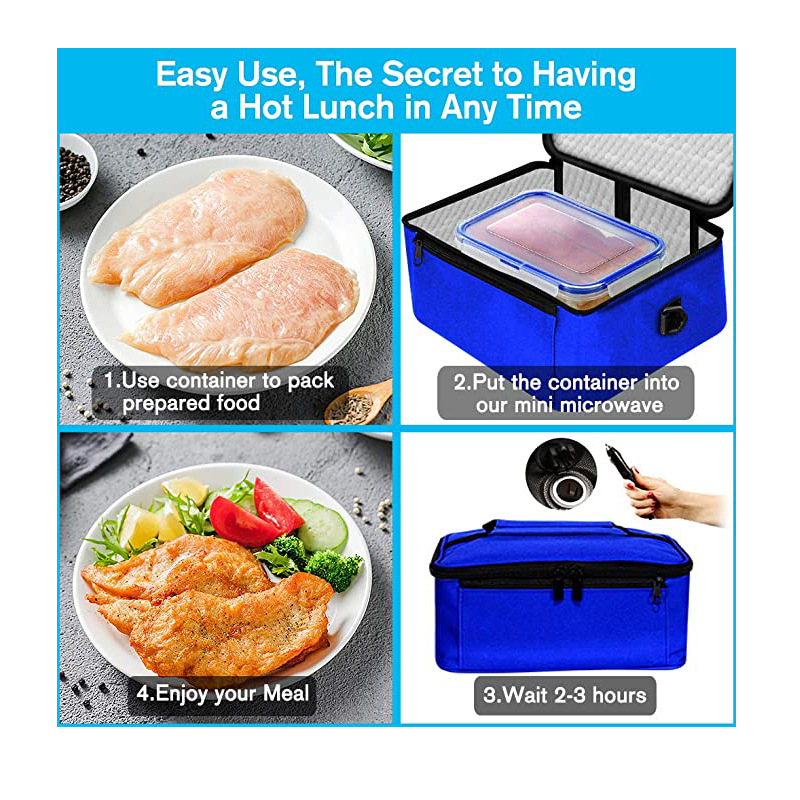 Easy Use, The Secret to Having a Hot Lunch in Any Time

1.Use container to pack prepared food

2.Put the container into our mini microwave

4.Enjoy your Meal

3.Wait 2-3 hours