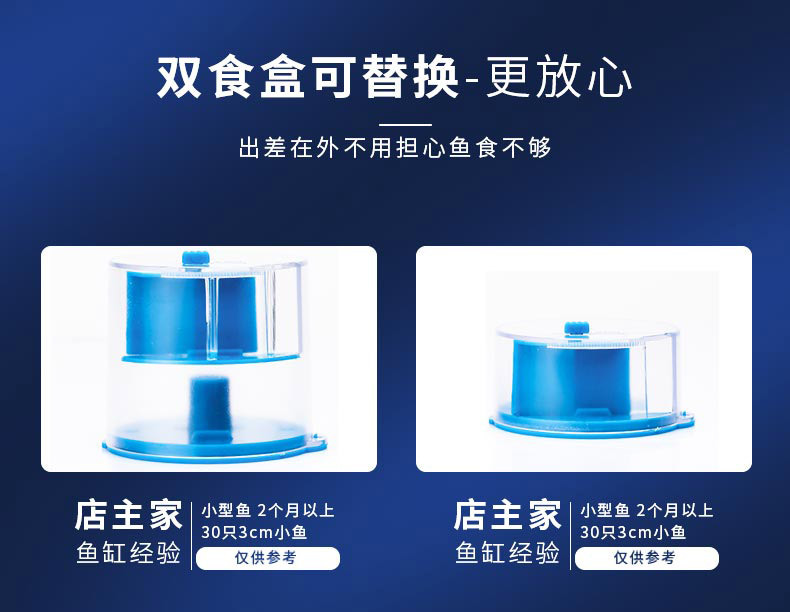 双食盒可替换-更放心

出差在外不用担心鱼食不够

店主家
鱼缸经验

小型鱼 2个月以上
30只3cm小鱼
仅供参考

店主家
鱼缸经验

小型鱼 2个月以上
30只3cm小鱼
仅供参考