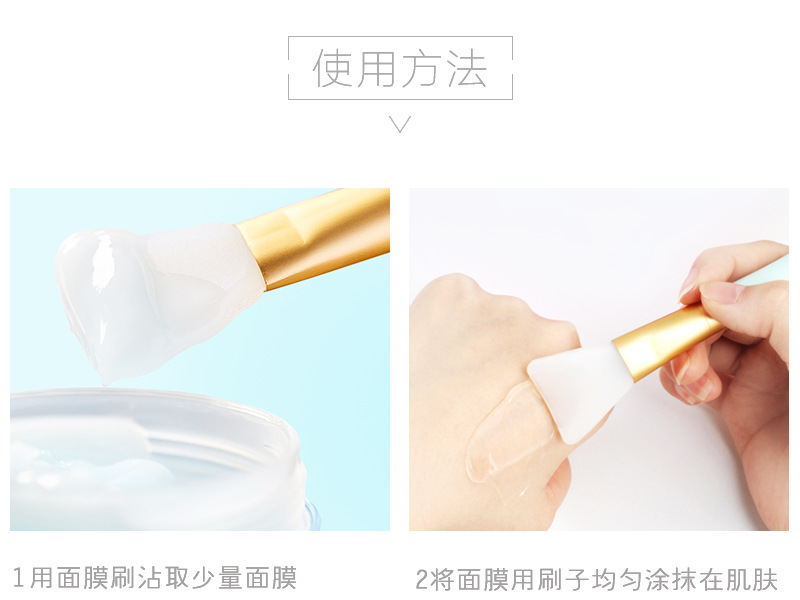 使用方法

1用面膜刷沾取少量面膜

2将面膜用刷子均匀涂抹在肌肤