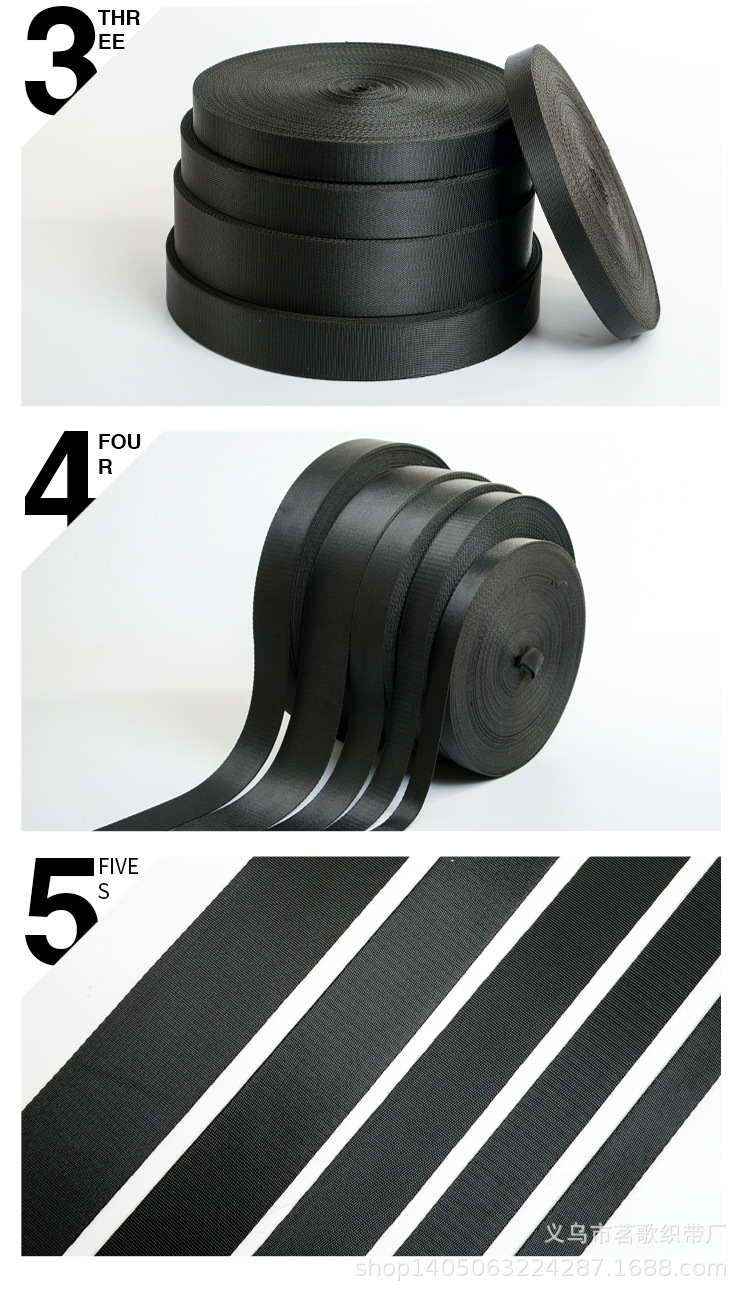 3 THR EE

4 FOU R

5 FIVE S

义乌市茗歌织带厂
shop1405063224287.1688.com