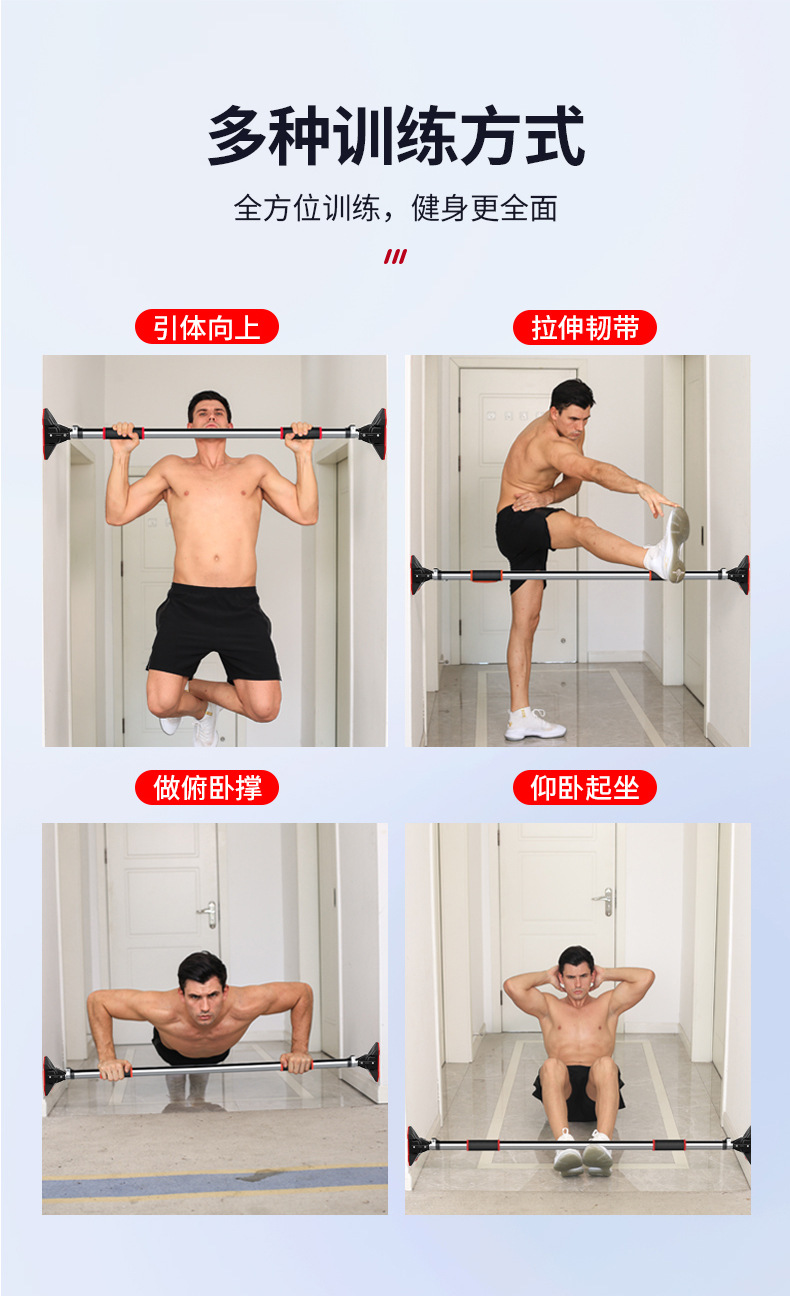 多种训练方式

全方位训练，健身更全面

引体向上

拉伸韧带

做俯卧撑

仰卧起坐