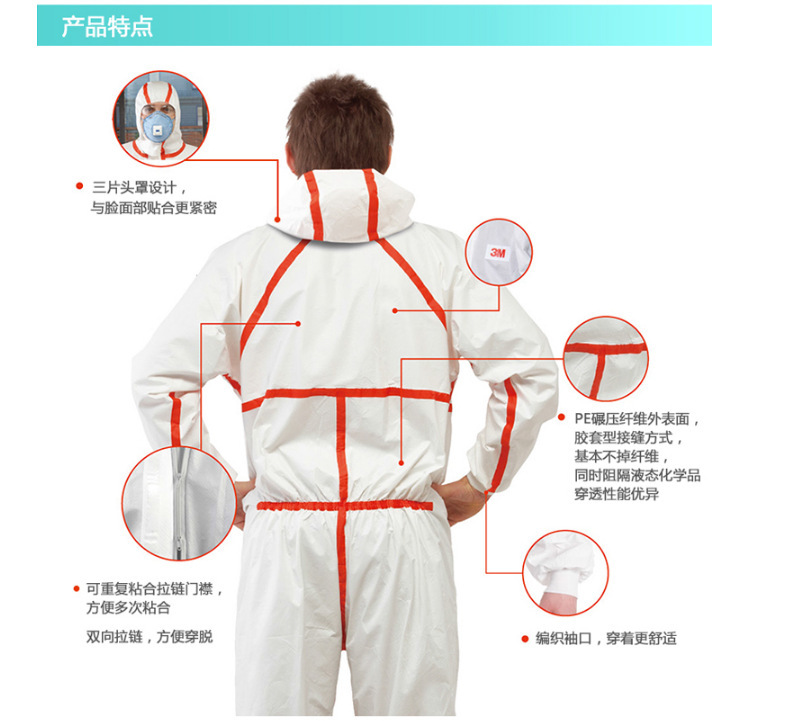 产品特点

三片头罩设计，
与脸面部贴合更紧密

3M

PE碾压纤维外表面，
胶套型接缝方式，
基本不掉纤维，
同时阻隔液态化学品
穿透性能优异

可重复粘合拉链门襟，
方便多次粘合

双向拉链，方便穿脱

编织袖口，穿着更舒适