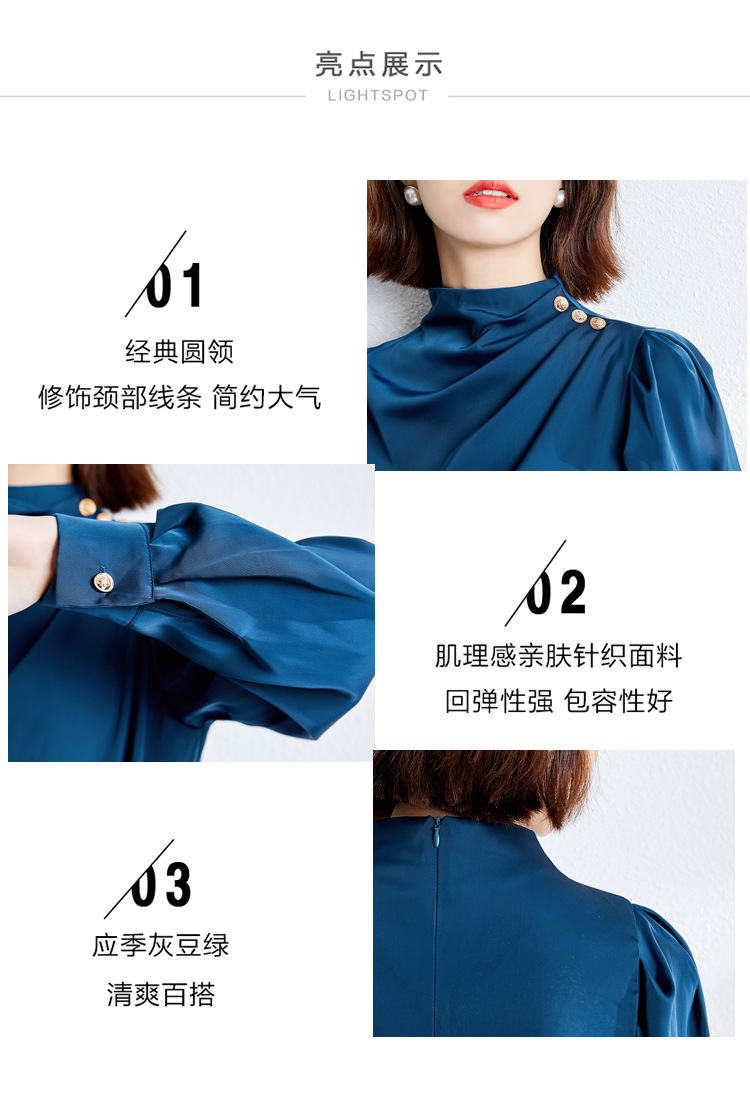 亮点展示
LIGHTSPOT

01
经典圆领
修饰颈部线条 简约大气

02
肌理感亲肤针织面料
回弹性强 包容性好

03
应季灰豆绿
清爽百搭