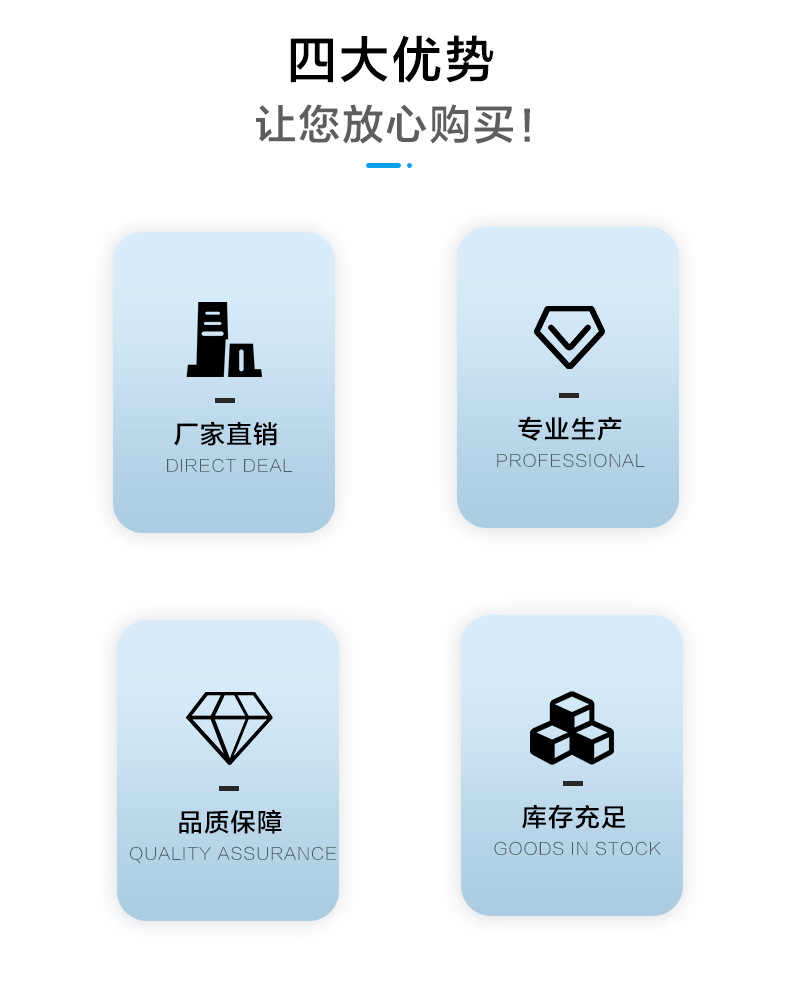 四大优势
让您放心购买!

厂家直销
DIRECT DEAL

专业生产
PROFESSIONAL

品质保障
QUALITY ASSURANCE

库存充足
GOODS IN STOCK