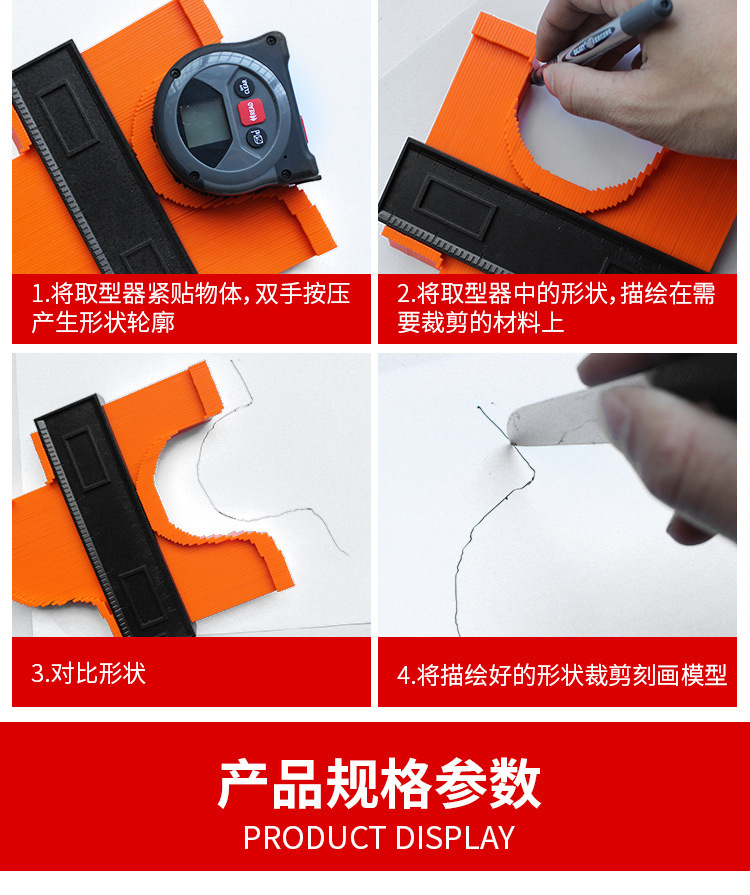 1.将取型器紧贴物体，双手按压产生形状轮廓

2.将取型器中的形状，描绘在需要裁剪的材料上

3.对比形状

4.将描绘好的形状裁剪刻画模型

产品规格参数

PRODUCT DISPLAY