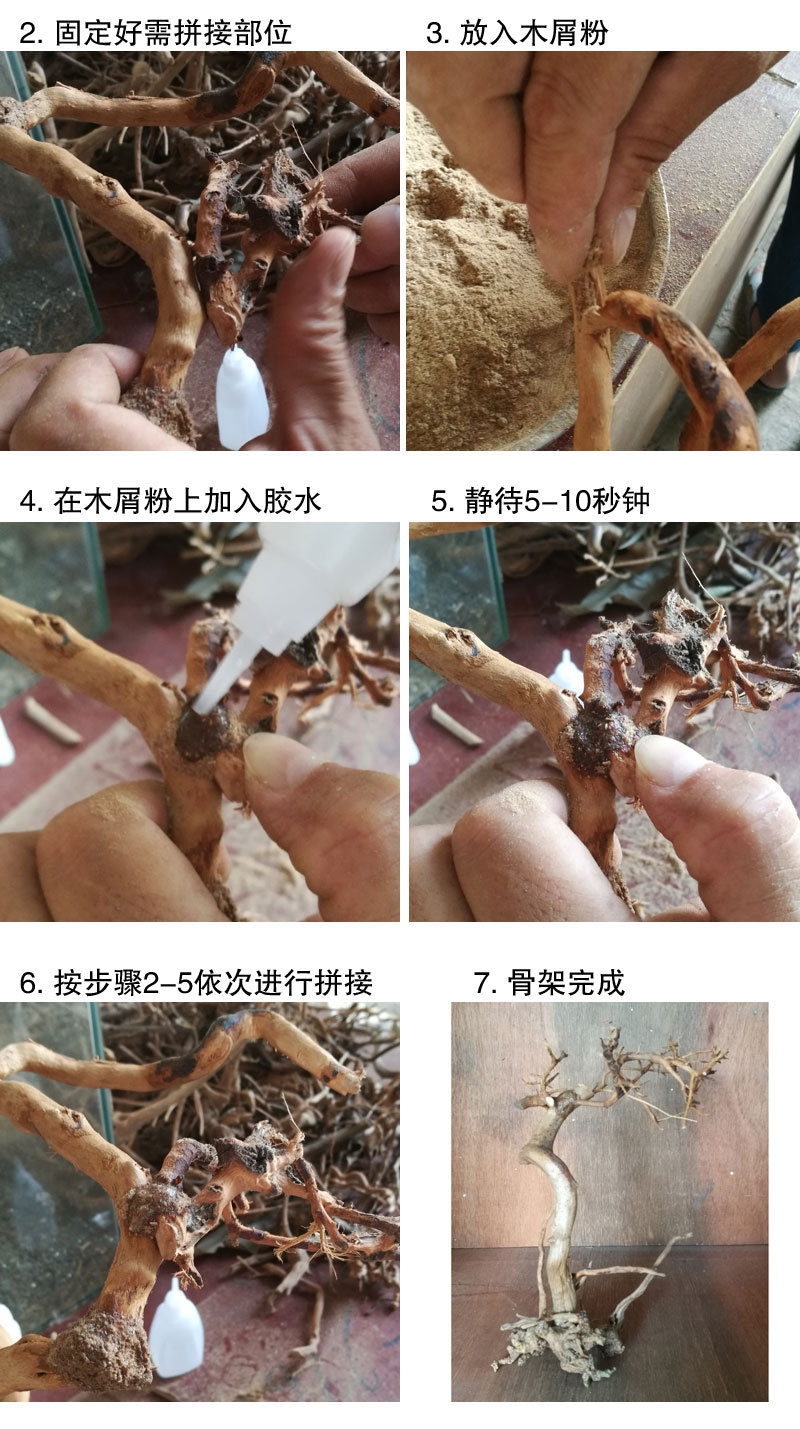 2. 固定好需拼接部位

3. 放入木屑粉

4. 在木屑粉上加入胶水

5. 静待5-10秒钟

6. 按步骤2-5依次进行拼接

7. 骨架完成