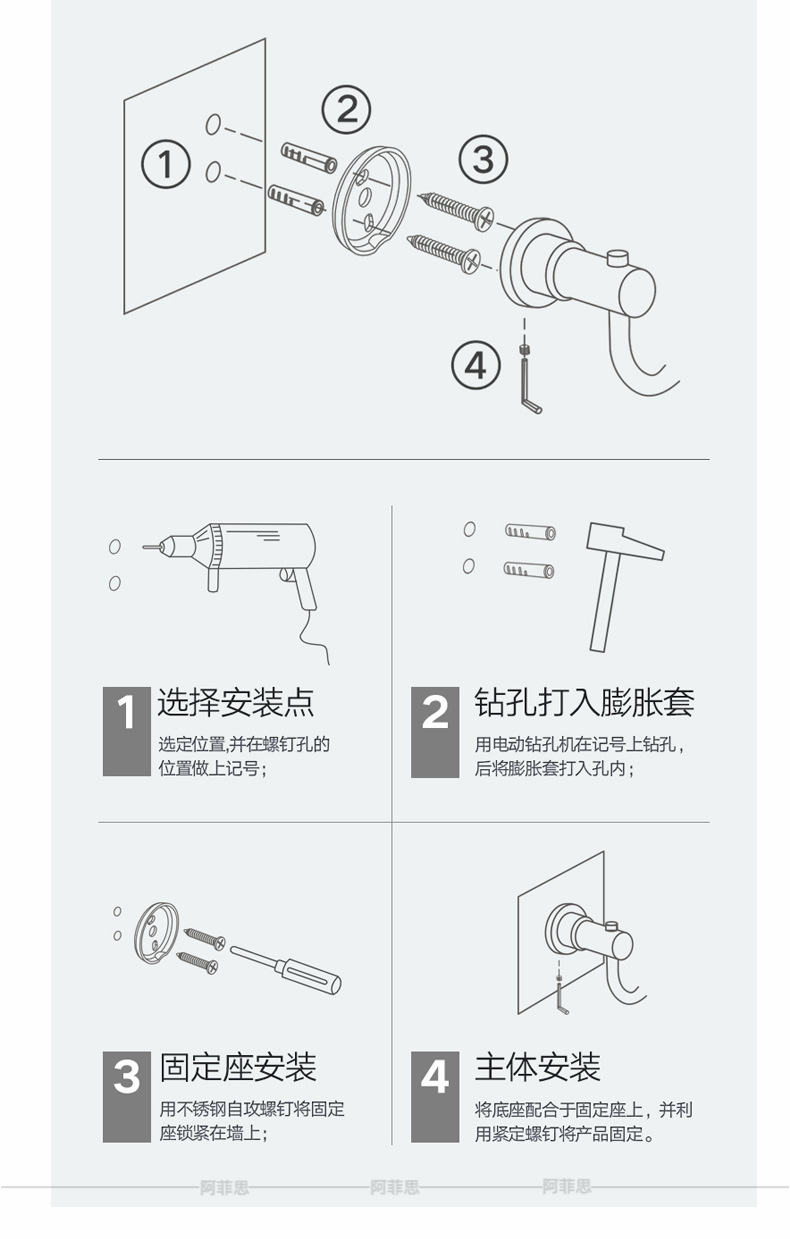 ①
②
③
④

1 选择安装点
选定位置,并在螺钉孔的位置做上记号;

2 钻孔打入膨胀套
用电动钻孔机在记号上钻孔，后将膨胀套打入孔内;

3 固定座安装
用不锈钢自攻螺钉将固定座锁紧在墙上;

4 主体安装
将底座配合于固定座上，并利用紧定螺钉将产品固定。

阿菲思 阿菲思 阿菲思