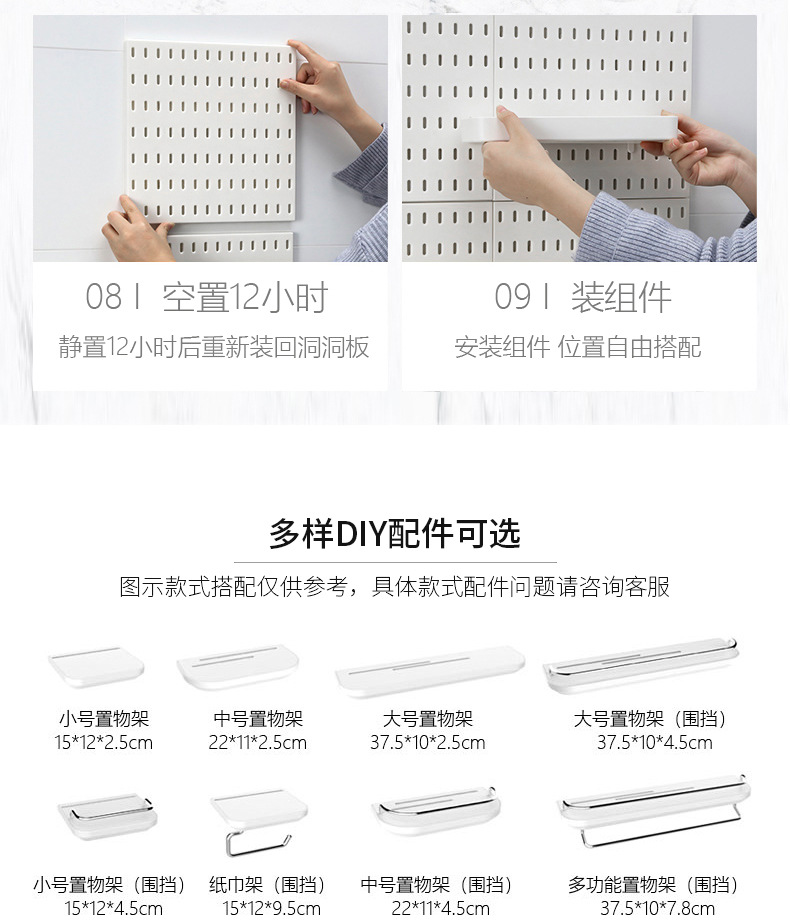 08 I 空置12小时

静置12小时后重新装回洞洞板

09 I 装组件

安装组件 位置自由搭配

多样DIY配件可选

图示款式搭配仅供参考，具体款式配件问题请咨询客服

小号置物架
15*12*2.5cm

中号置物架
22*11*2.5cm

大号置物架
37.5*10*2.5cm

大号置物架（围挡）
37.5*10*4.5cm

小号置物架（围挡）
15*12*4.5cm

纸巾架（围挡）
15*12*9.5cm

中号置物架（围挡）
22*11*4.5cm

多功能置物架（围挡）
37.5*10*7.8cm