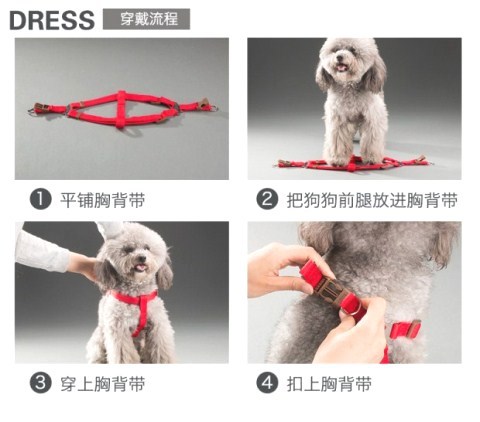 DRESS 穿戴流程

1 平铺胸背带

2 把狗狗前腿放进胸背带

3 穿上胸背带

4 扣上胸背带