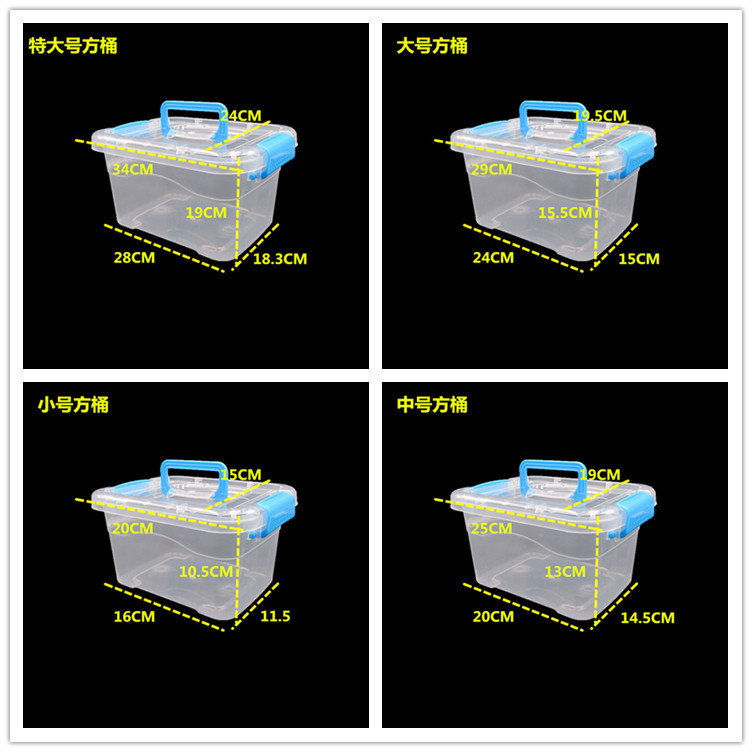 特大号方桶

24CM
34CM
19CM
28CM
18.3CM

大号方桶

19.5CM
29CM
15.5CM
24CM
15CM

小号方桶

15CM
20CM
10.5CM
16CM
11.5

中号方桶

19CM
25CM
13CM
20CM
14.5CM