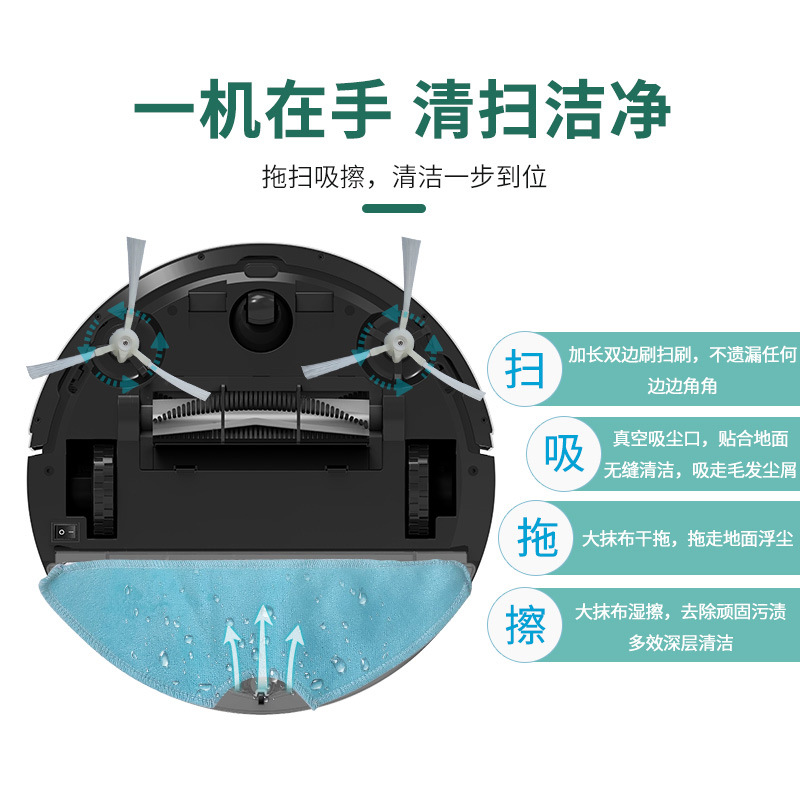 一机在手 清扫洁净

拖扫吸擦，清洁一步到位

扫
加长双边刷扫刷，不遗漏任何边边角角

吸
真空吸尘口，贴合地面无缝清洁，吸走毛发尘屑

拖
大抹布干拖，拖走地面浮尘

擦
大抹布湿擦，去除顽固污渍多效深层清洁