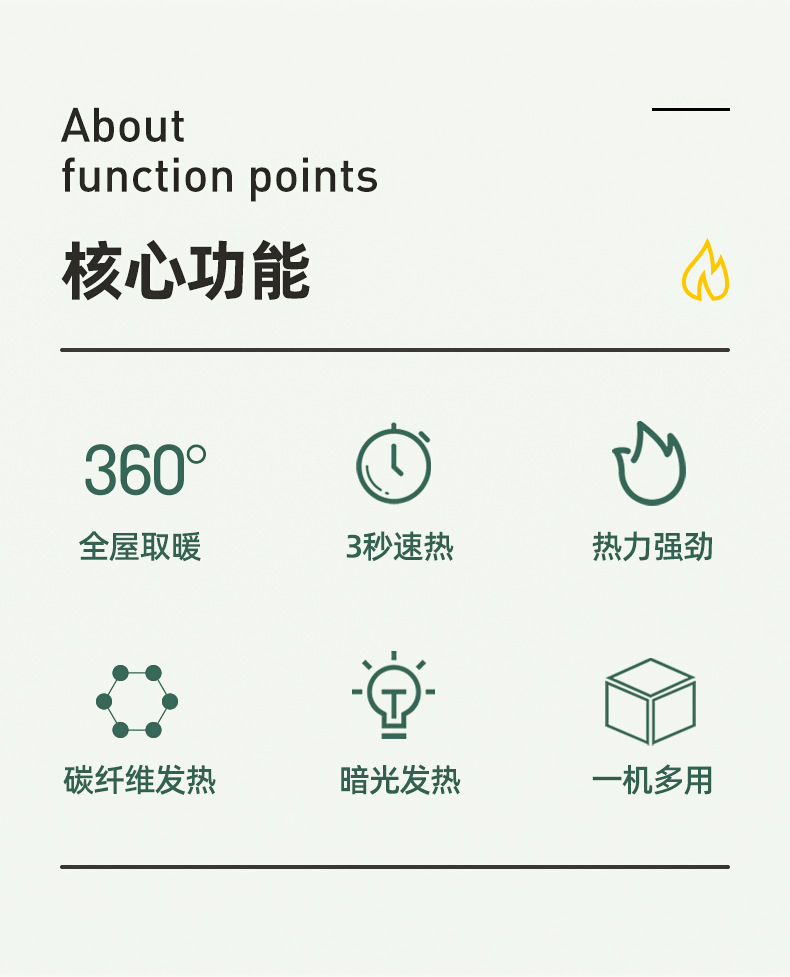 About
function points

核心功能

360°
全屋取暖

3秒速热

热力强劲

碳纤维发热

暗光发热

一机多用