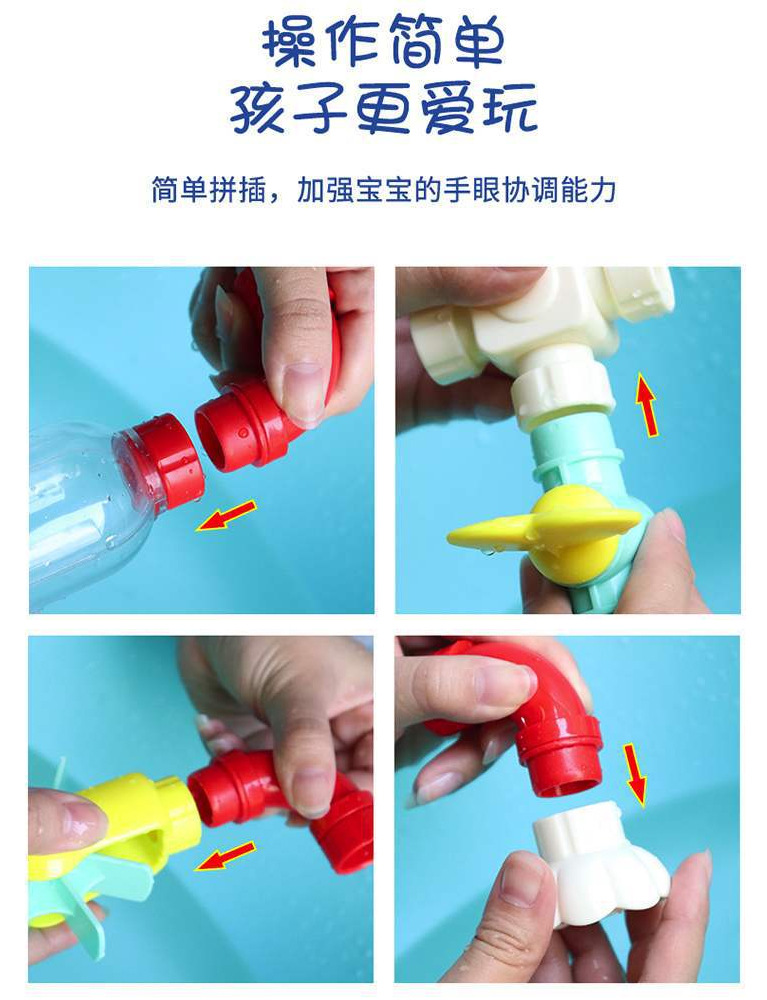 操作简单
孩子更爱玩

简单拼插，加强宝宝的手眼协调能力