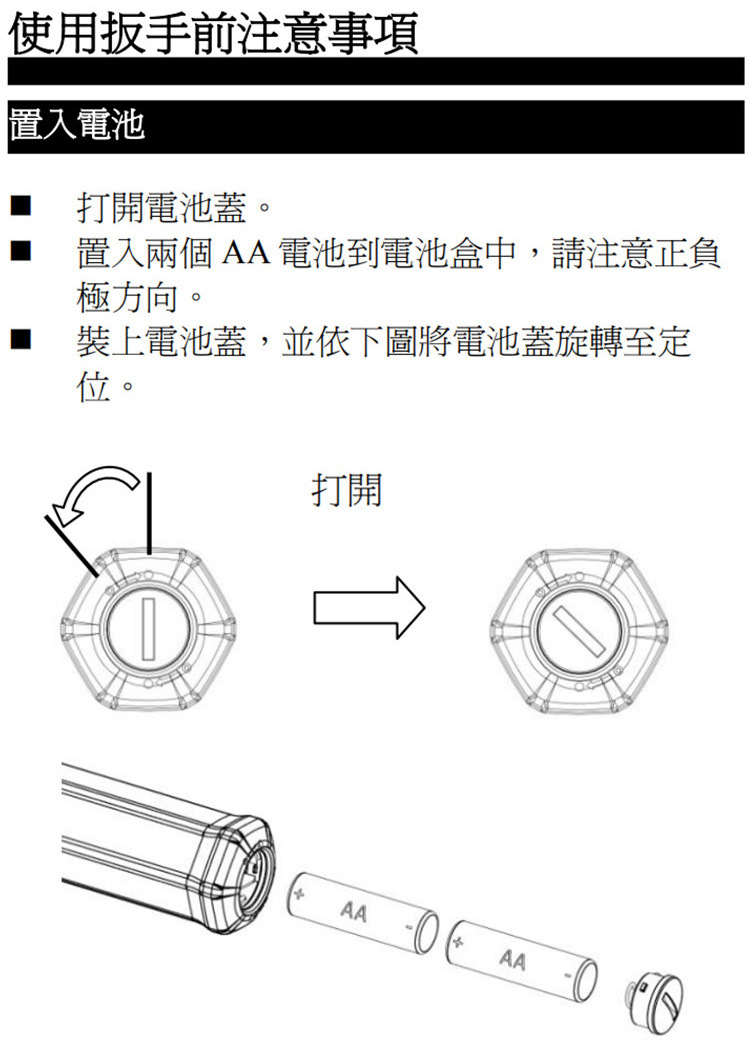 使用扳手前注意事項

置入電池

■ 打開電池蓋。
■ 置入兩個 AA 電池到電池盒中，請注意正負極方向。
■ 裝上電池蓋，並依下圖將電池蓋旋轉至定位。

打開

+ AA -

+ AA -