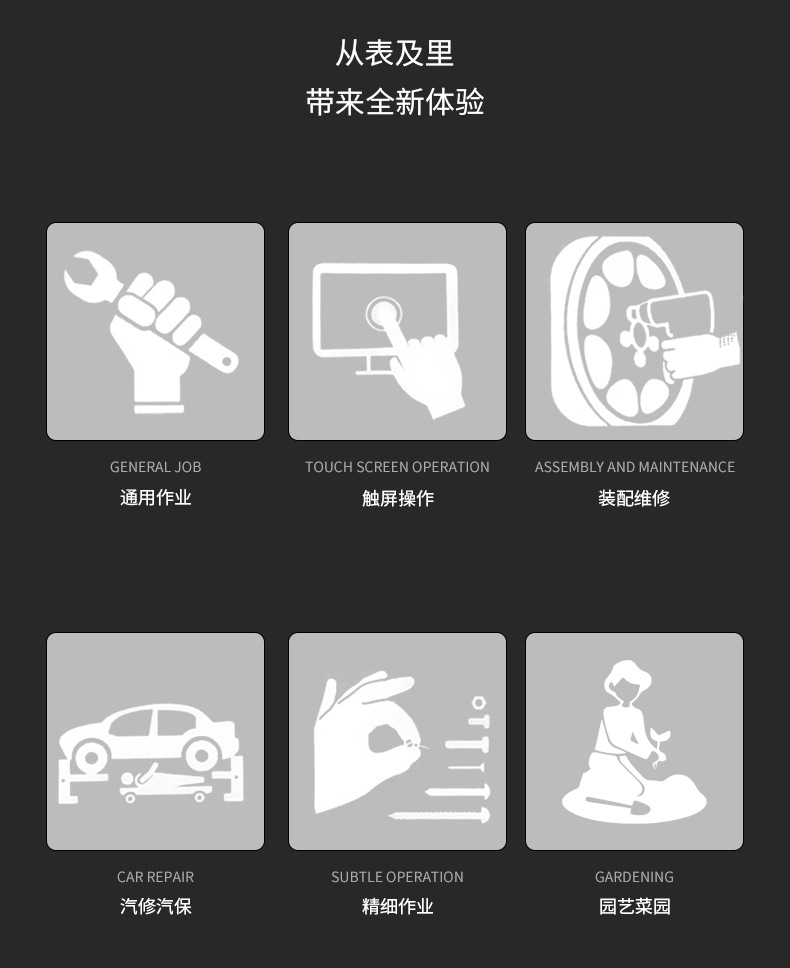 从表及里
带来全新体验

GENERAL JOB
通用作业

TOUCH SCREEN OPERATION
触屏操作

ASSEMBLY AND MAINTENANCE
装配维修

CAR REPAIR
汽修汽保

SUBTLE OPERATION
精细作业

GARDENING
园艺菜园