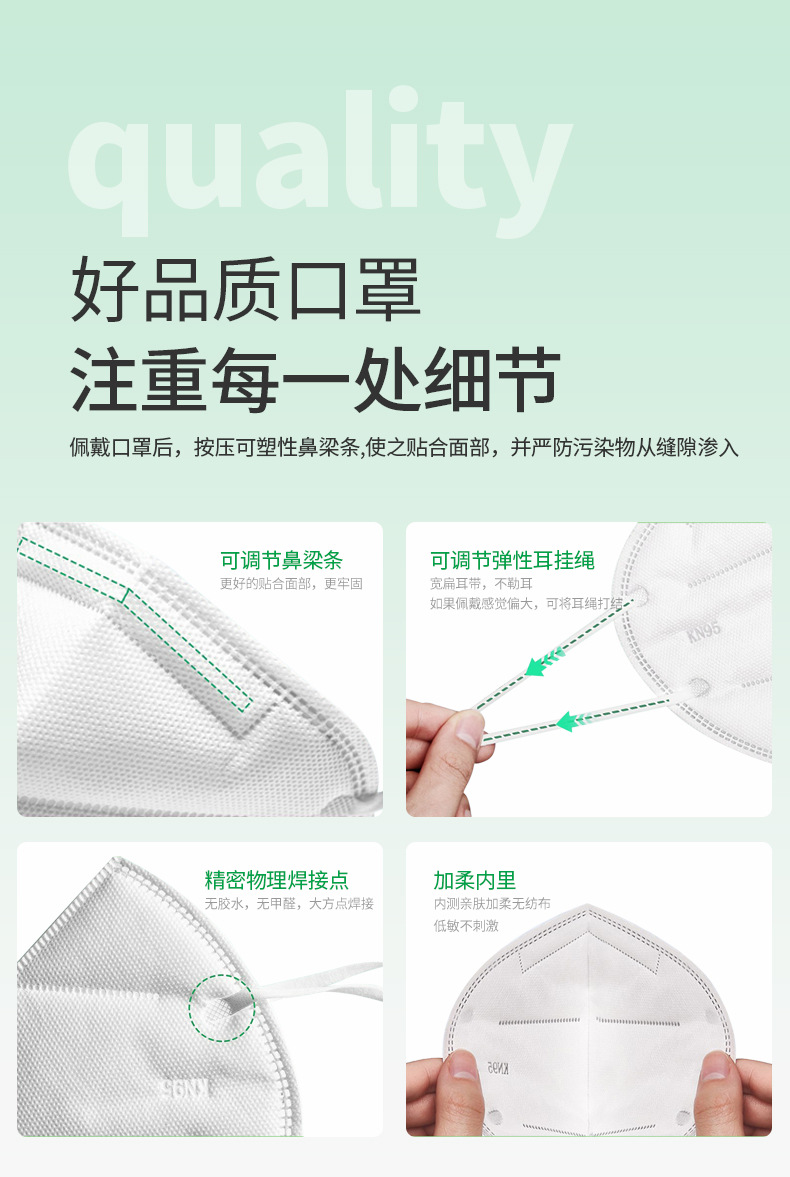 quality

好品质口罩
注重每一处细节

佩戴口罩后，按压可塑性鼻梁条,使之贴合面部，并严防污染物从缝隙渗入

可调节鼻梁条
更好的贴合面部，更牢固

可调节弹性耳挂绳
宽扁耳带，不勒耳
如果佩戴感觉偏大，可将耳绳打结

KN95

精密物理焊接点
无胶水，无甲醛，大方点焊接

KN95

加柔内里
内测亲肤加柔无纺布
低敏不刺激

KN95