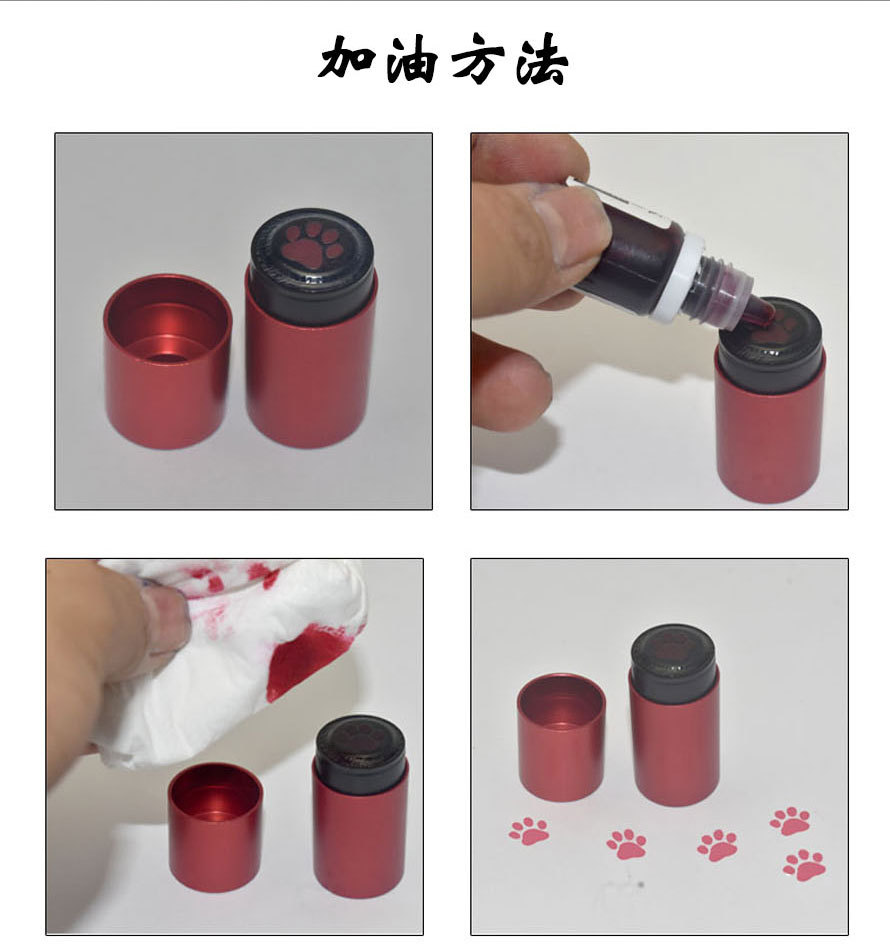 加油方法