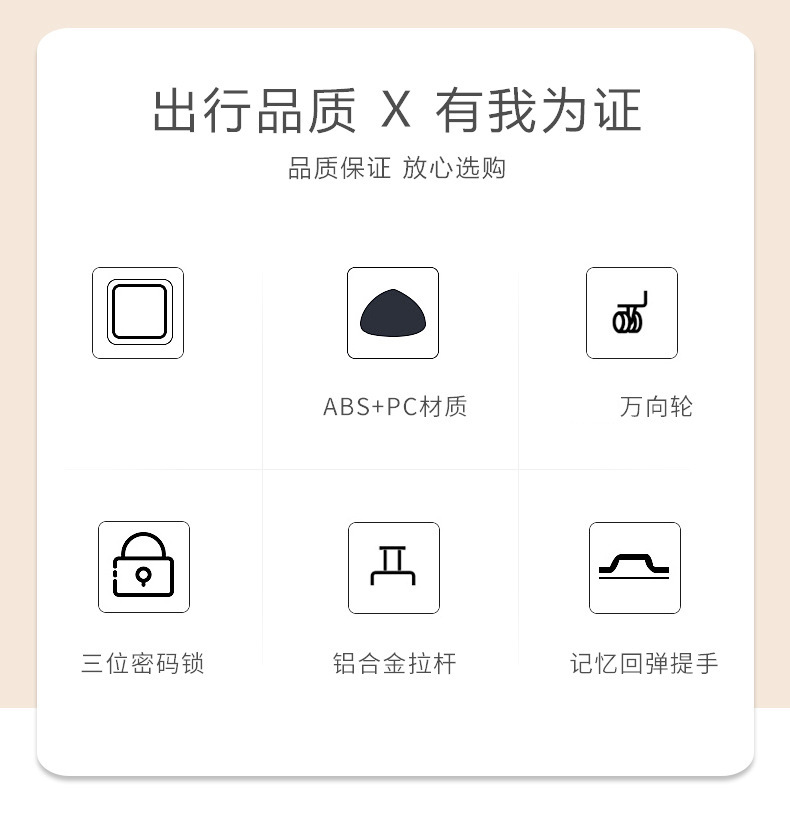 出行品质 X 有我为证

品质保证 放心选购

ABS+PC材质

万向轮

三位密码锁

铝合金拉杆

记忆回弹提手