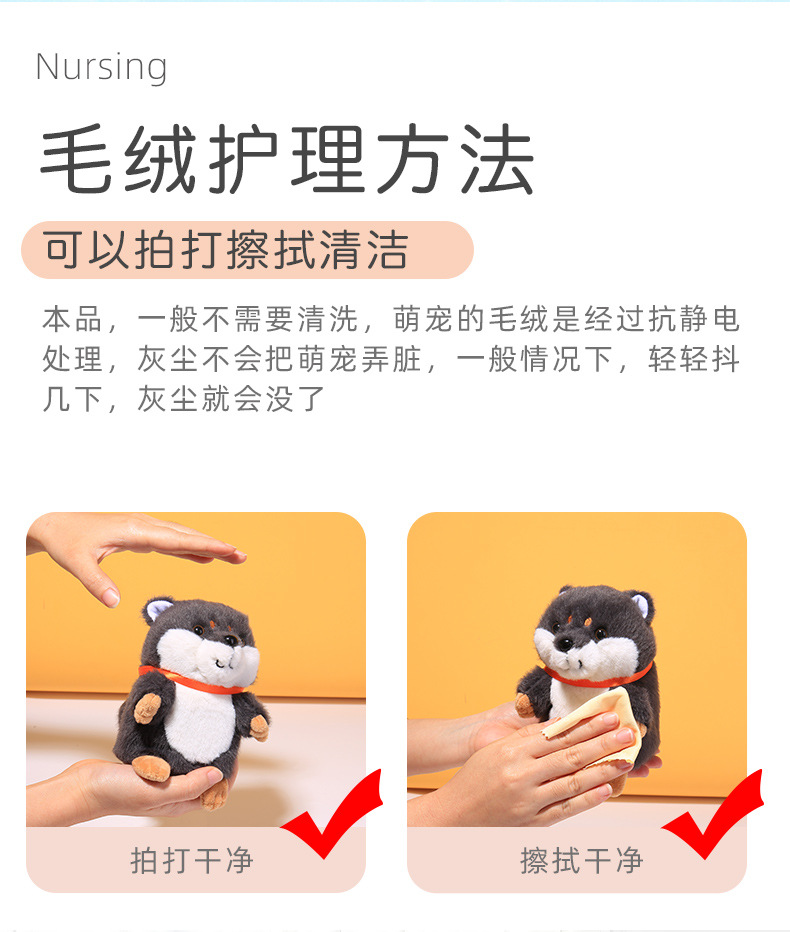 Nursing

毛绒护理方法

可以拍打擦拭清洁

本品，一般不需要清洗，萌宠的毛绒是经过抗静电处理，灰尘不会把萌宠弄脏，一般情况下，轻轻抖几下，灰尘就会没了

拍打干净

擦拭干净