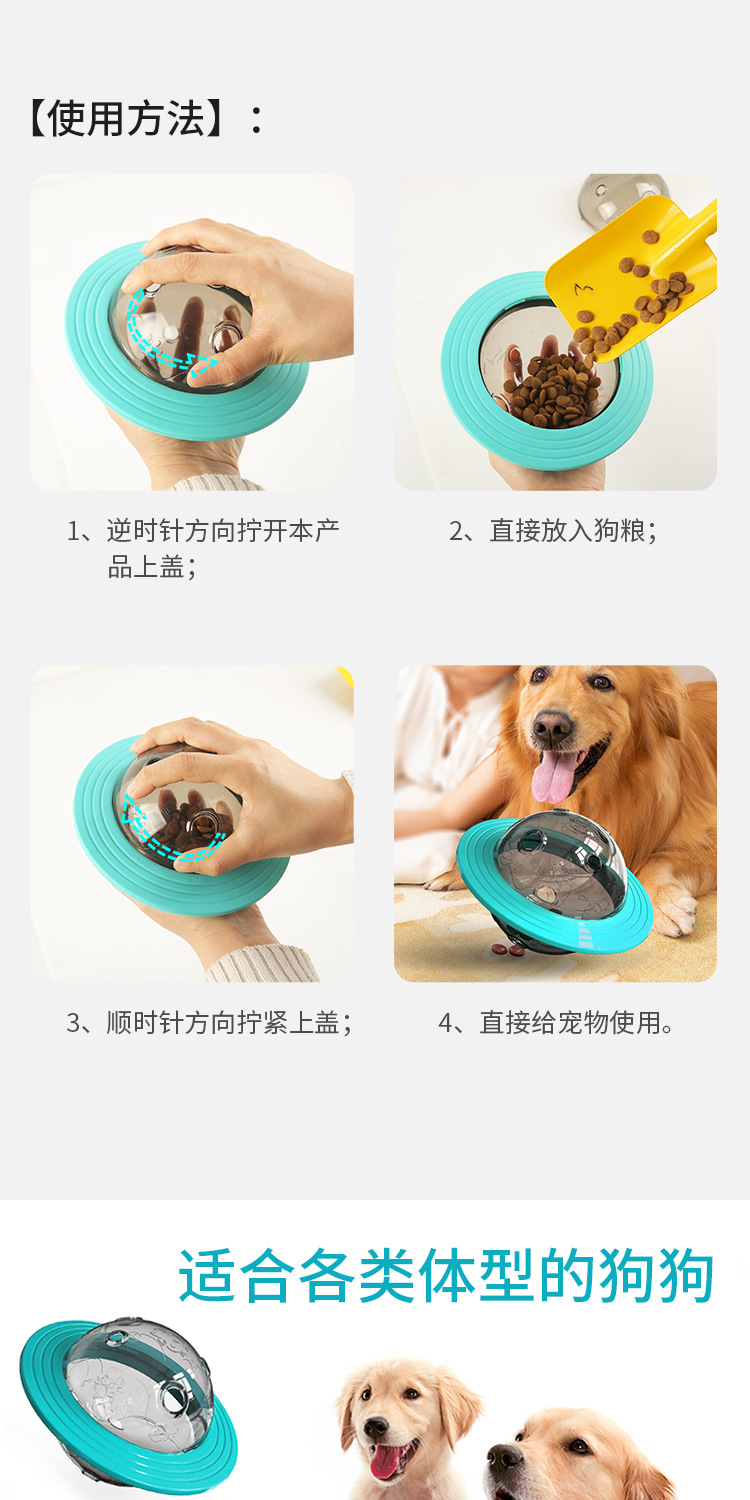 【使用方法】：

1、逆时针方向拧开本产品上盖；

2、直接放入狗粮；

3、顺时针方向拧紧上盖；

4、直接给宠物使用。

适合各类体型的狗狗