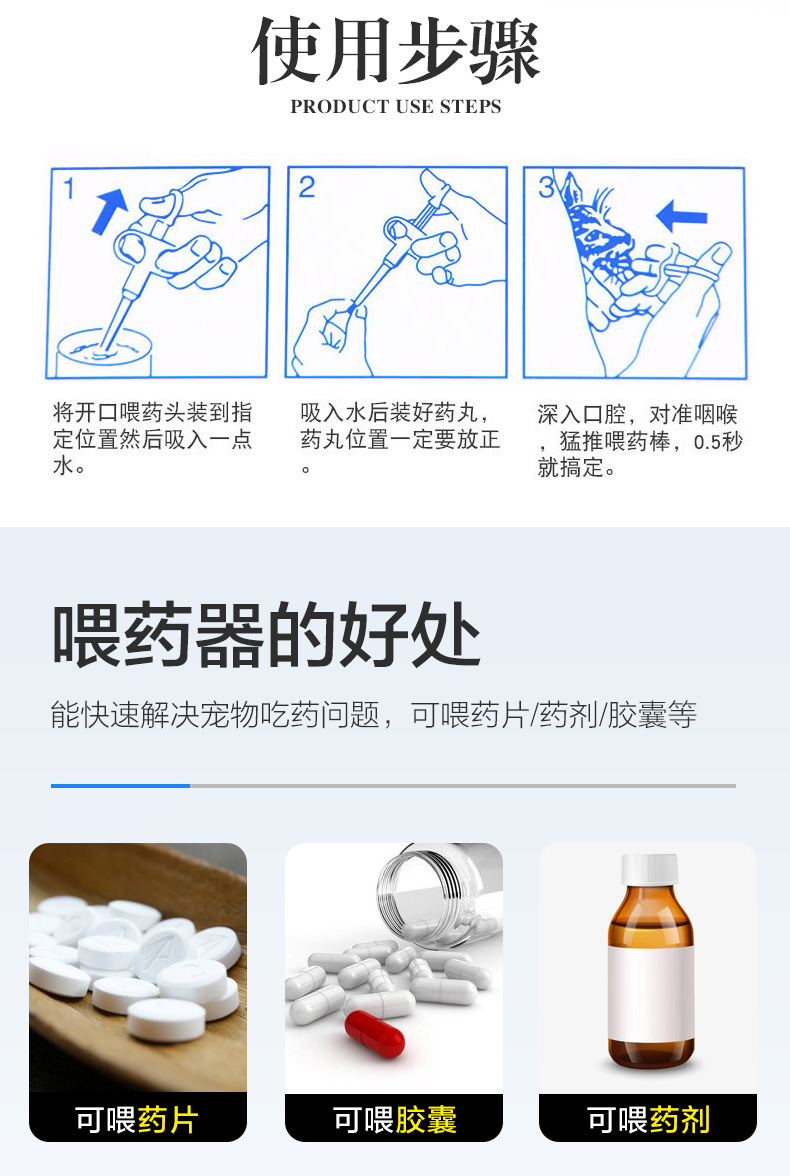 使用步骤

PRODUCT USE STEPS

1

2

3

将开口喂药头装到指定位置然后吸入一点水。

吸入水后装好药丸，药丸位置一定要放正。

深入口腔，对准咽喉，猛推喂药棒，0.5秒就搞定。

喂药器的好处

能快速解决宠物吃药问题，可喂药片/药剂/胶囊等

可喂药片

可喂胶囊

可喂药剂