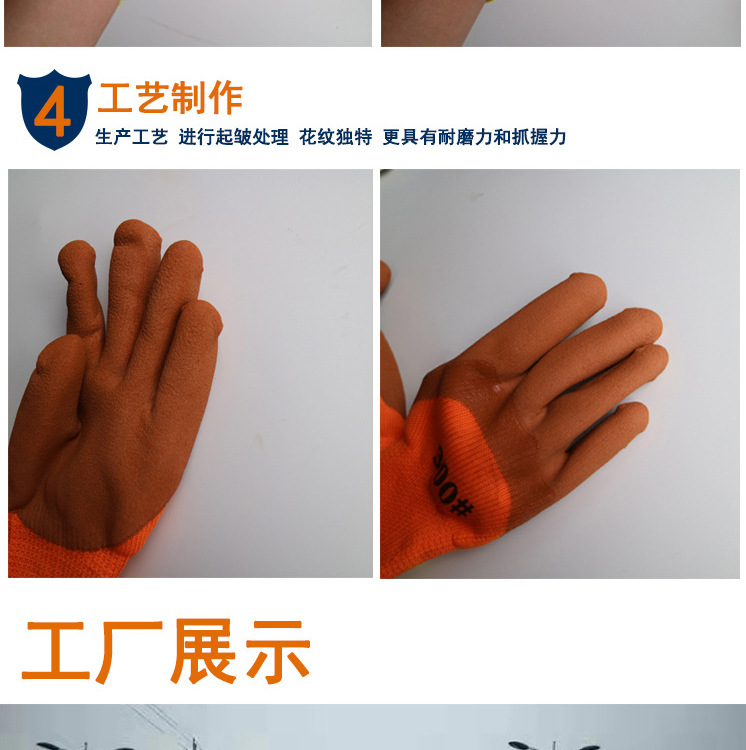 4 工艺制作

生产工艺 进行起皱处理 花纹独特 更具有耐磨力和抓握力

300#

工厂展示