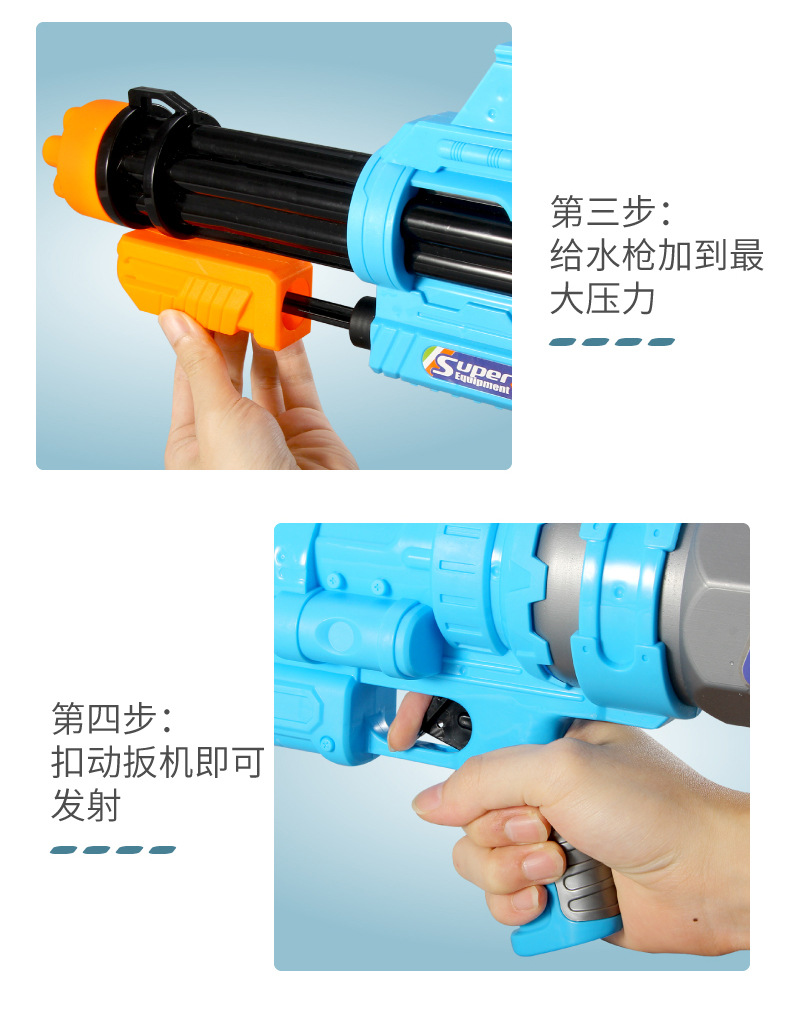 Super
Equipment

第三步：
给水枪加到最大压力

第四步：
扣动扳机即可发射