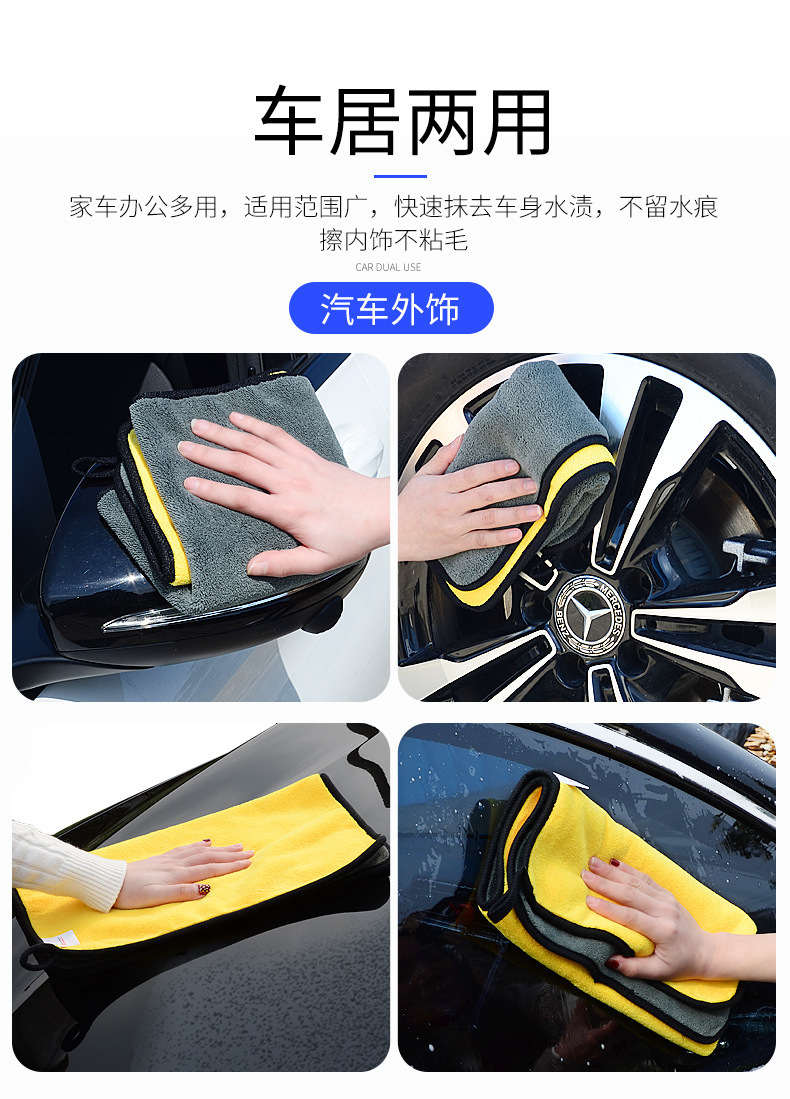 车居两用

家车办公多用，适用范围广，快速抹去车身水渍，不留水痕
擦内饰不粘毛

CAR DUAL USE

汽车外饰

MERCEDES
BENZ