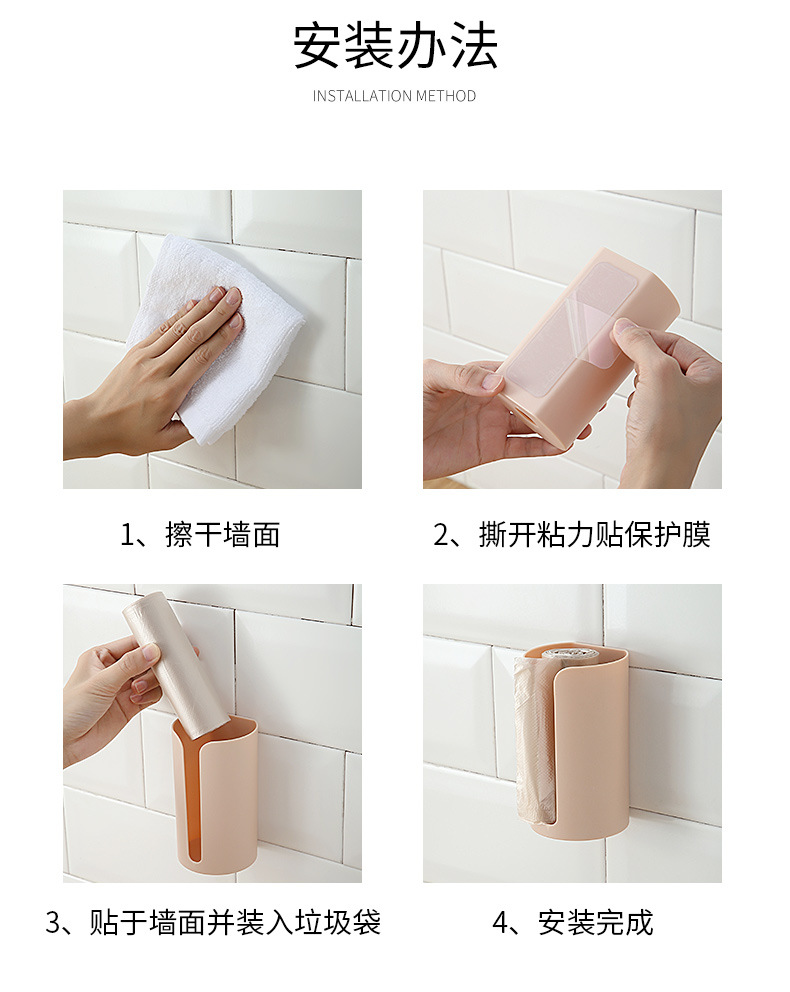 安装办法

INSTALLATION METHOD

1、擦干墙面

2、撕开粘力贴保护膜

3、贴于墙面并装入垃圾袋

4、安装完成