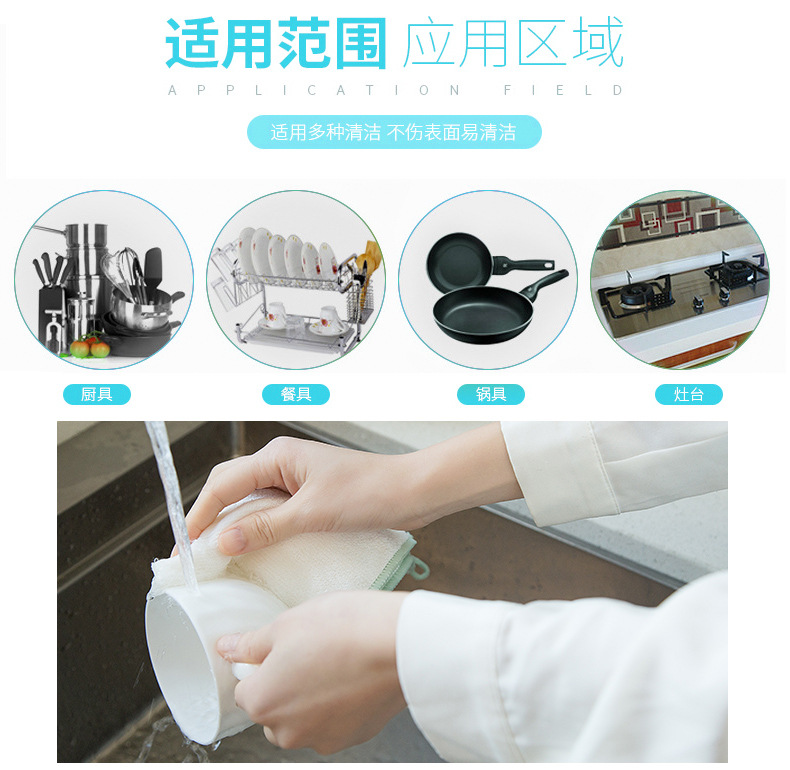 适用范围 应用区域
APPLICATION FIELD

适用多种清洁 不伤表面易清洁

厨具

餐具

锅具

灶台