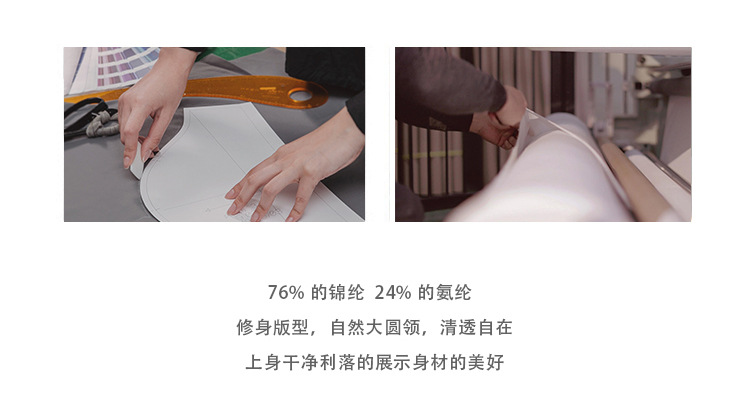 76% 的锦纶 24% 的氨纶

修身版型，自然大圆领，清透自在

上身干净利落的展示身材的美好