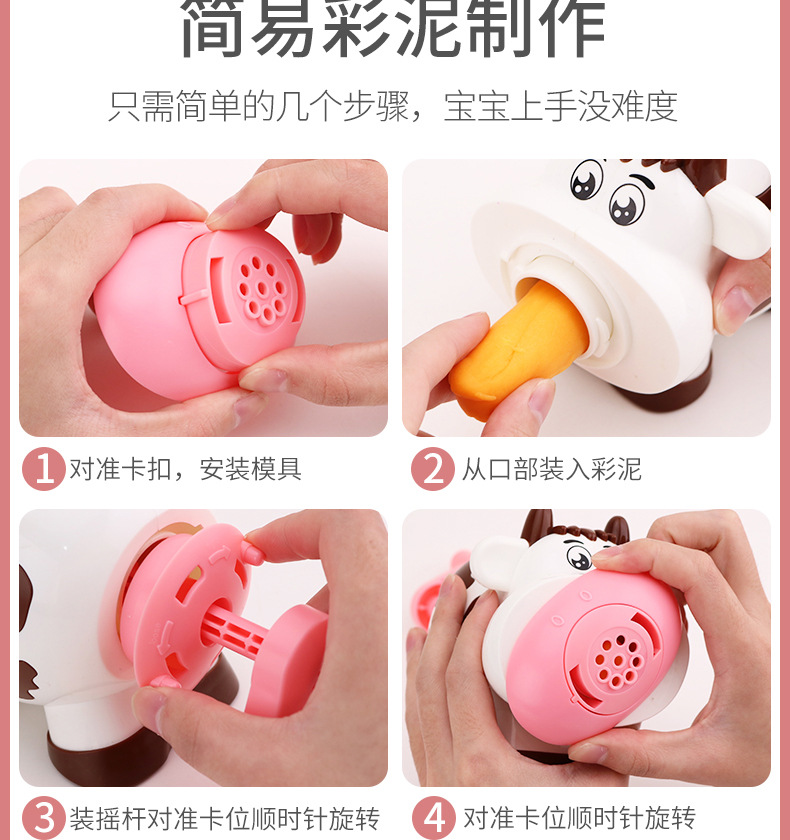 简易彩泥制作

只需简单的几个步骤，宝宝上手没难度

1 对准卡扣，安装模具

2 从口部装入彩泥

3 装摇杆对准卡位顺时针旋转

4 对准卡位顺时针旋转