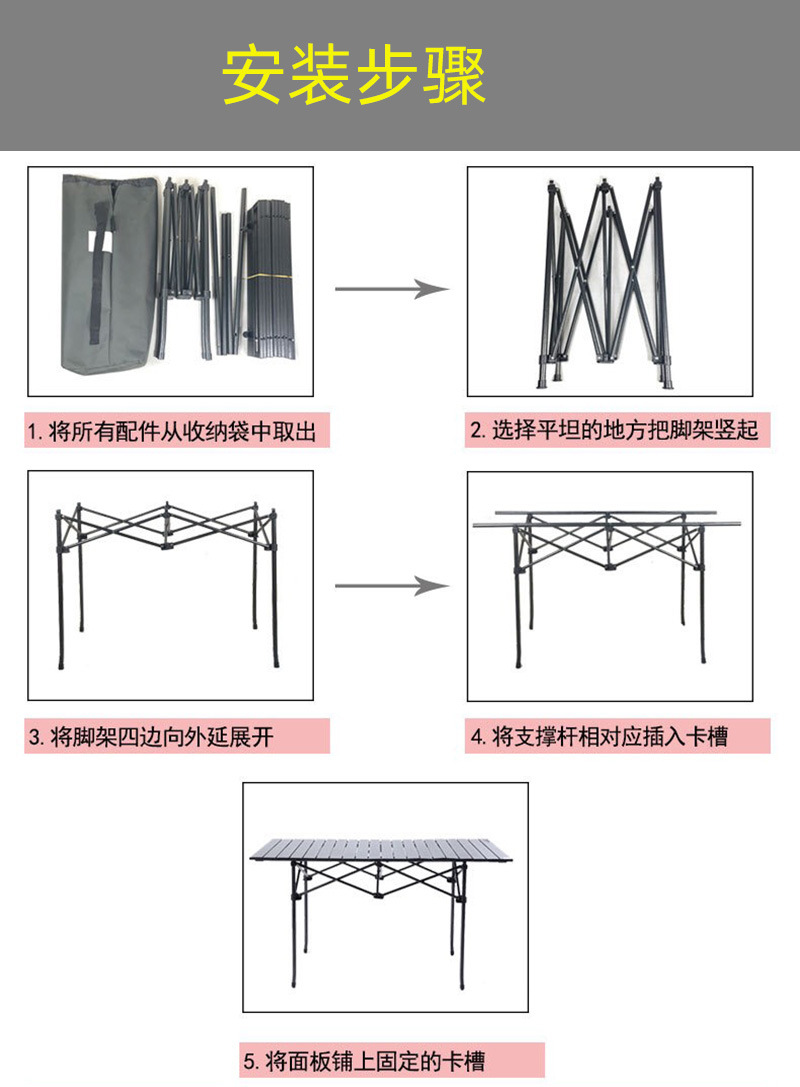 安装步骤

1. 将所有配件从收纳袋中取出

2. 选择平坦的地方把脚架竖起

3. 将脚架四边向外延展开

4. 将支撑杆相对应插入卡槽

5. 将面板铺上固定的卡槽