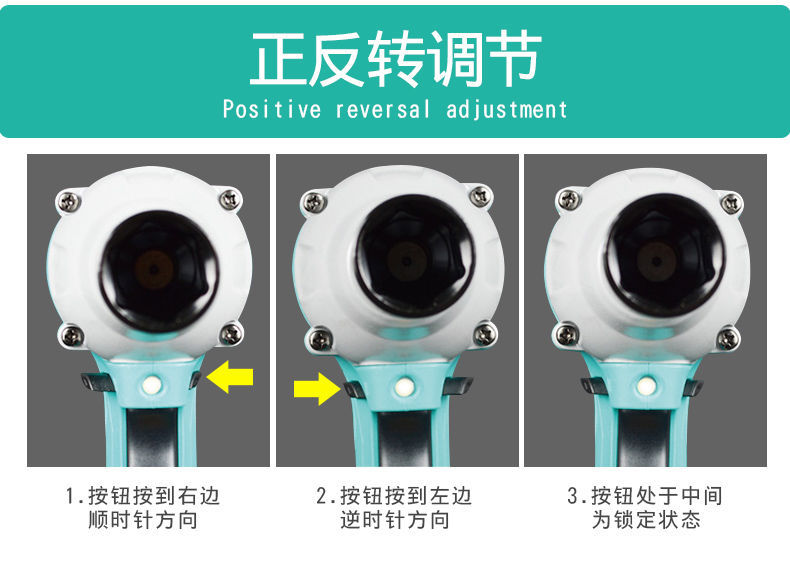 正反转调节
Positive reversal adjustment

1.按钮按到右边
顺时针方向

2.按钮按到左边
逆时针方向

3.按钮处于中间
为锁定状态