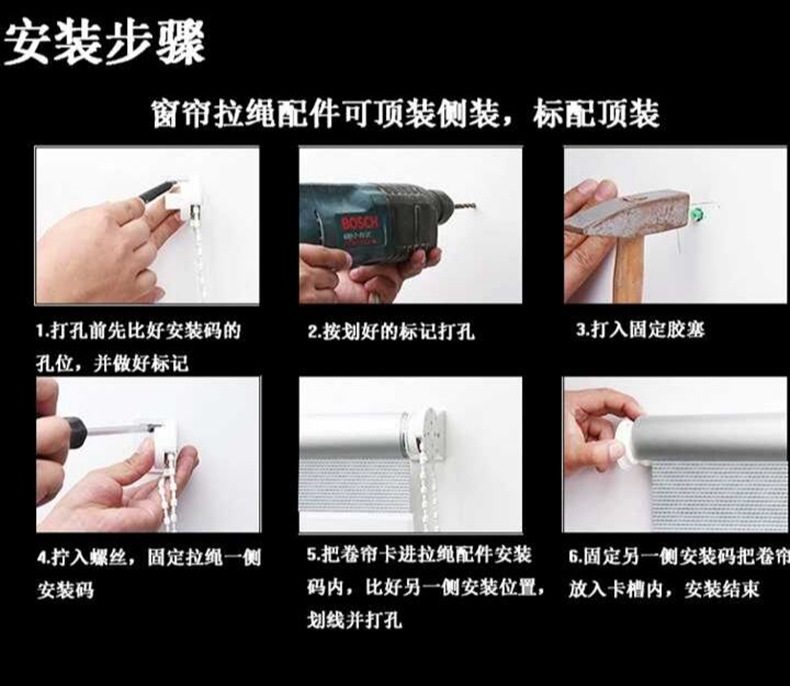 安装步骤

窗帘拉绳配件可顶装侧装，标配顶装

BOSCH

1.打孔前先比好安装码的孔位，并做好标记

2.按划好的标记打孔

3.打入固定胶塞

4.拧入螺丝，固定拉绳一侧安装码

5.把卷帘卡进拉绳配件安装码内，比好另一侧安装位置，划线并打孔

6.固定另一侧安装码把卷帘放入卡槽内，安装结束