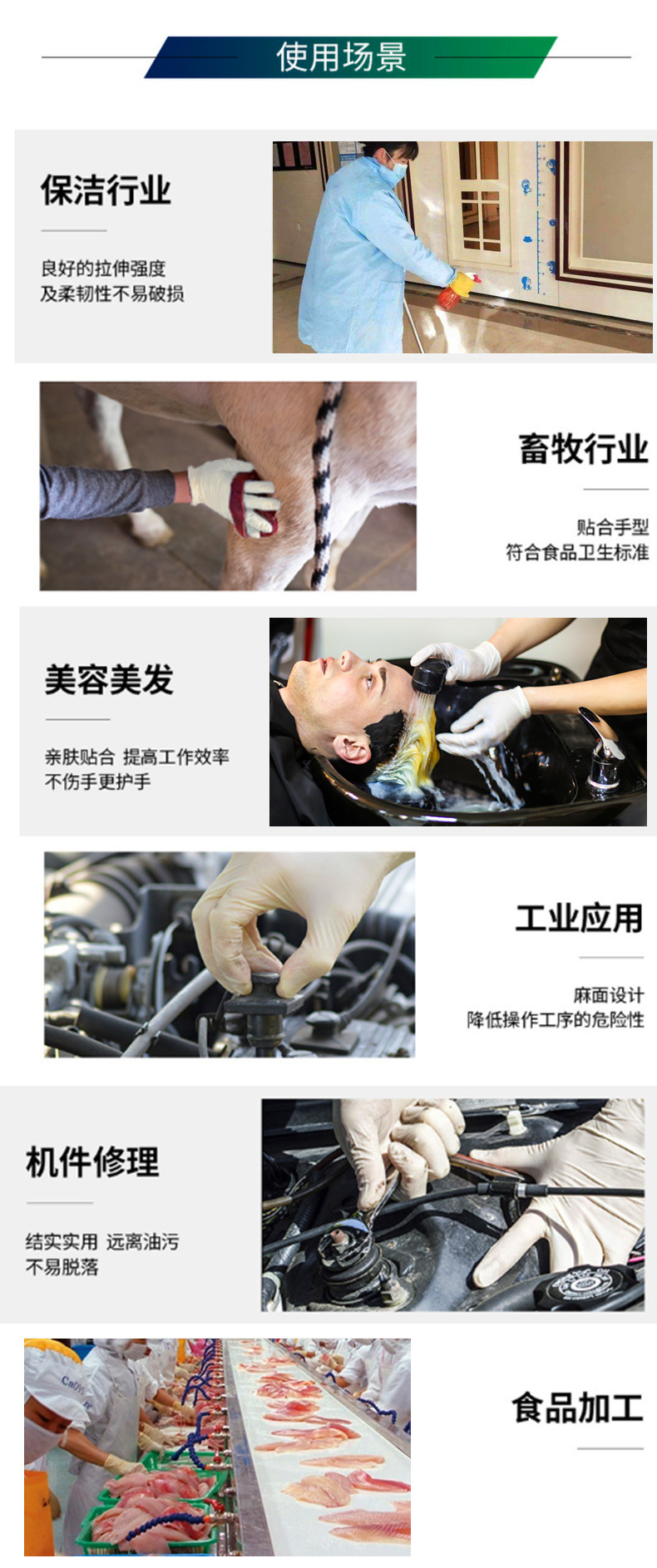 使用场景

保洁行业

良好的拉伸强度
及柔韧性不易破损

畜牧行业

贴合手型
符合食品卫生标准

美容美发

亲肤贴合 提高工作效率
不伤手更护手

工业应用

麻面设计
降低操作工序的危险性

机件修理

结实实用 远离油污
不易脱落

食品加工