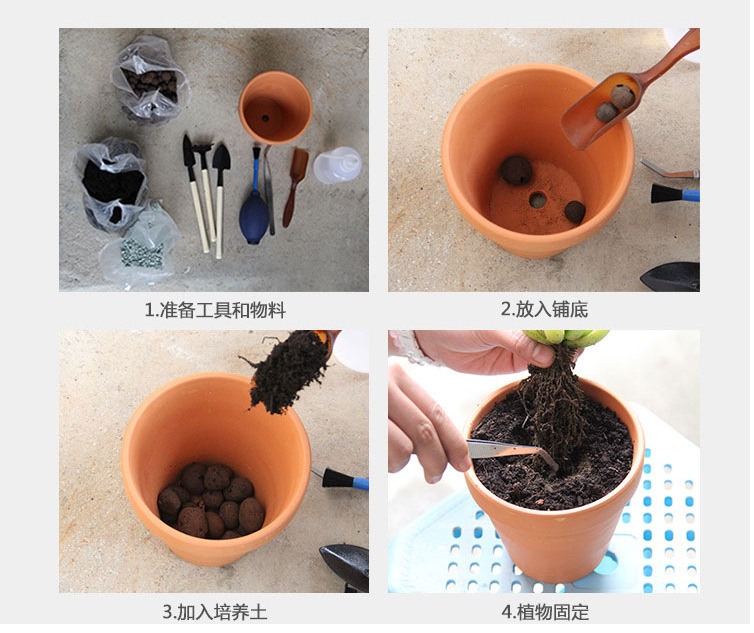 1.准备工具和物料

2.放入铺底

3.加入培养土

4.植物固定