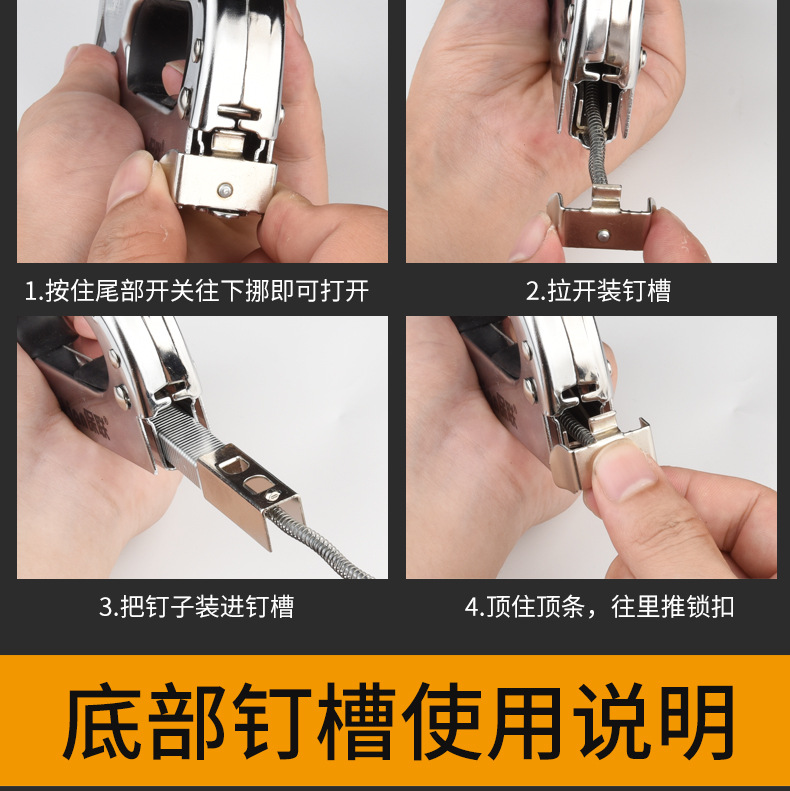 1.按住尾部开关往下挪即可打开

2.拉开装钉槽

3.把钉子装进钉槽

4.顶住顶条，往里推锁扣

底部钉槽使用说明