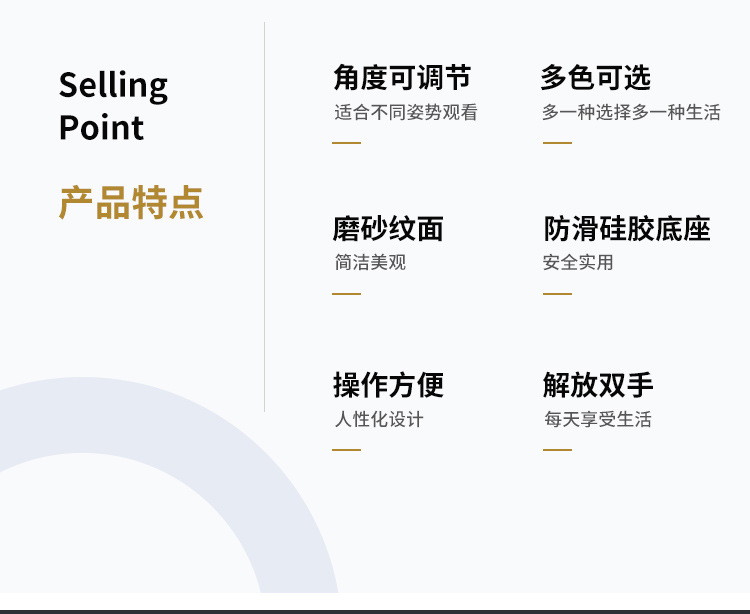 Selling
Point

产品特点

角度可调节
适合不同姿势观看

多色可选
多一种选择多一种生活

磨砂纹面
简洁美观

防滑硅胶底座
安全实用

操作方便
人性化设计

解放双手
每天享受生活