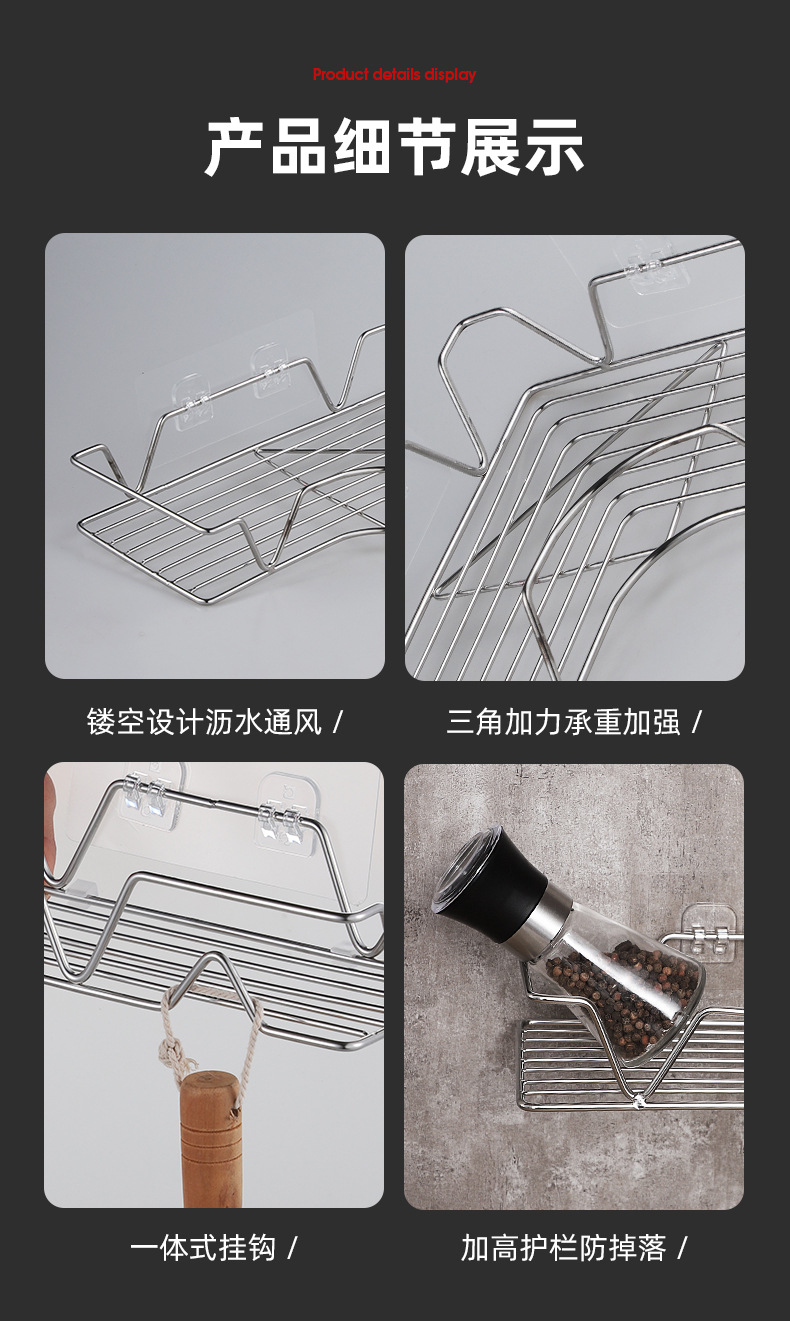 Product details display

产品细节展示

镂空设计沥水通风 /

三角加力承重加强 /

一体式挂钩 /

加高护栏防掉落 /