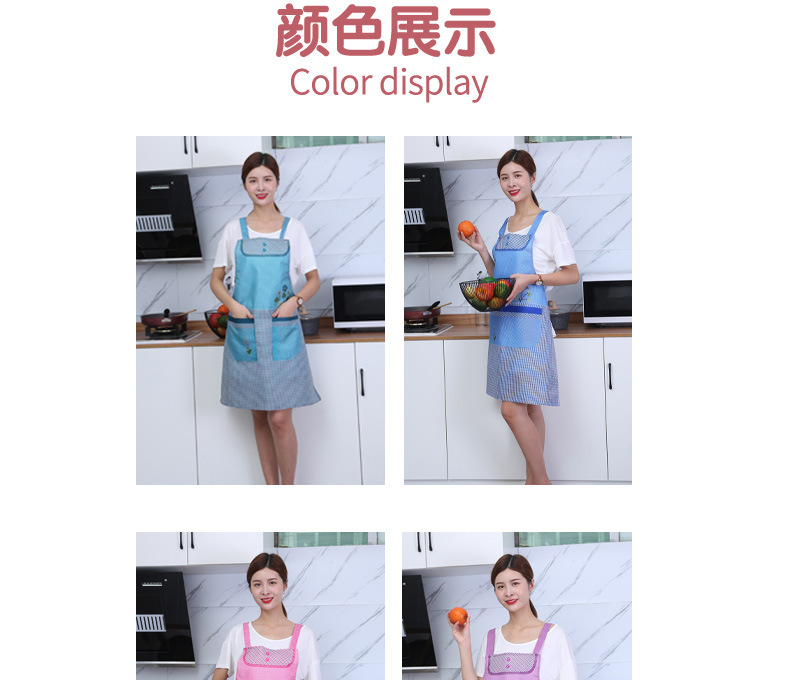 颜色展示
Color display