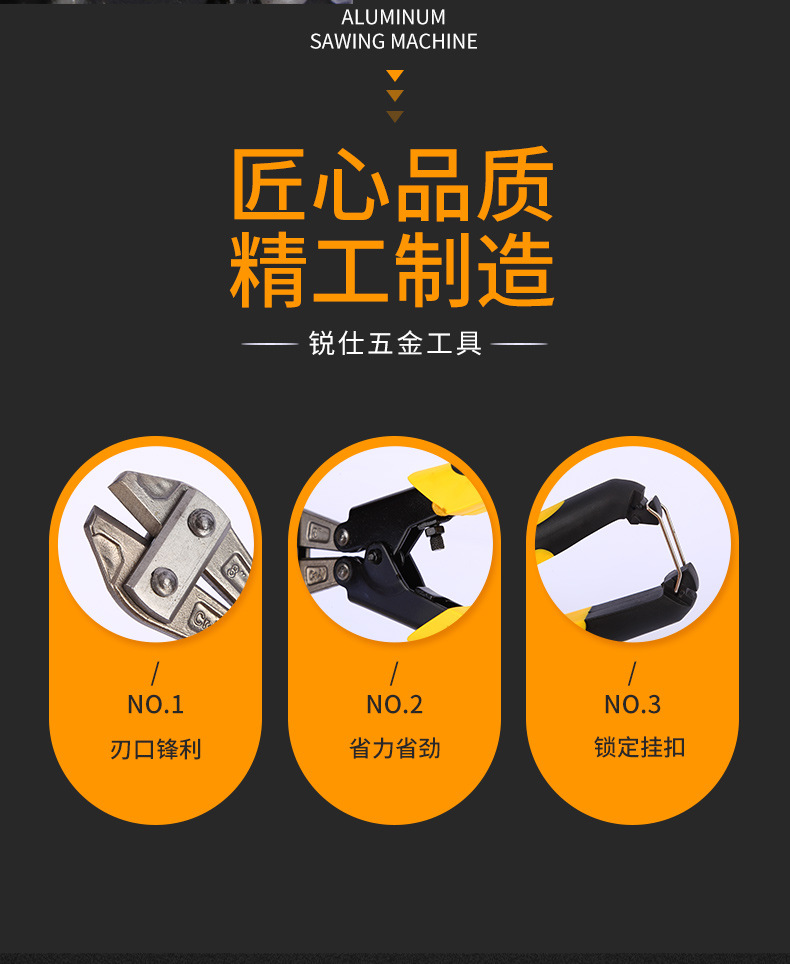 ALUMINUM
SAWING MACHINE

匠心品质
精工制造

锐仕五金工具

/
NO.1
刃口锋利

/
NO.2
省力省劲

/
NO.3
锁定挂扣